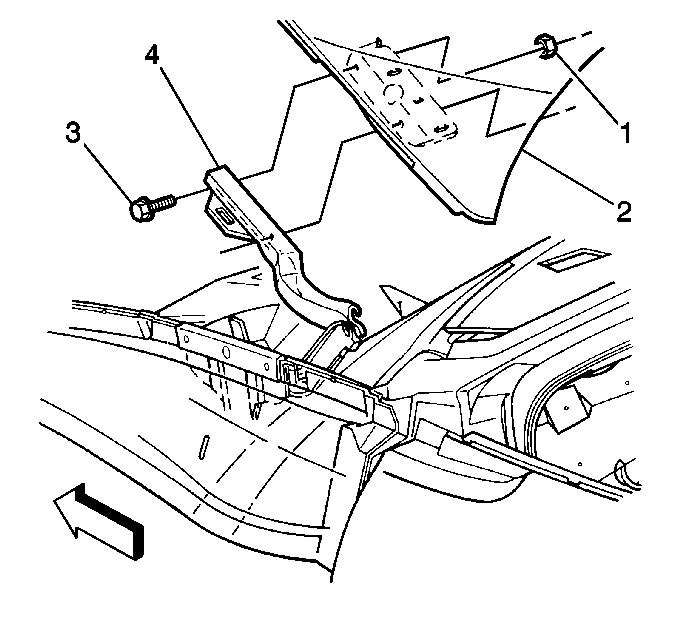 4
3
1
2