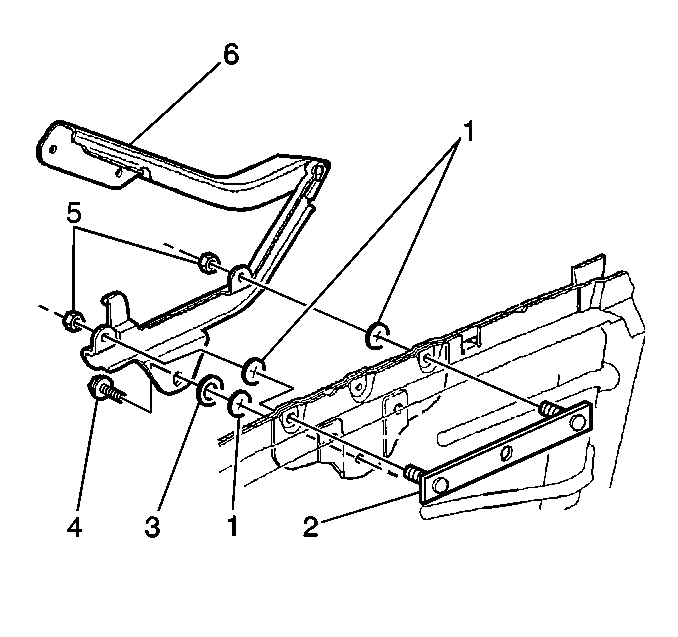 6
1
5
4
3
1
2