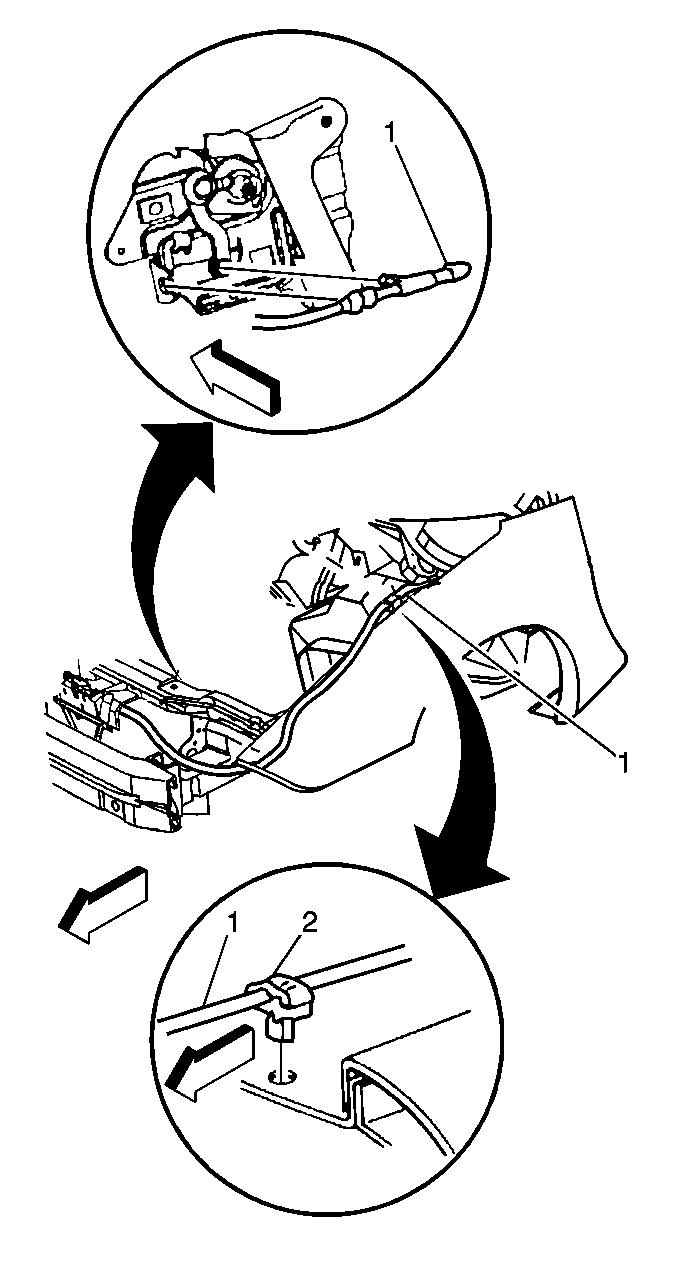 1

1

1
2