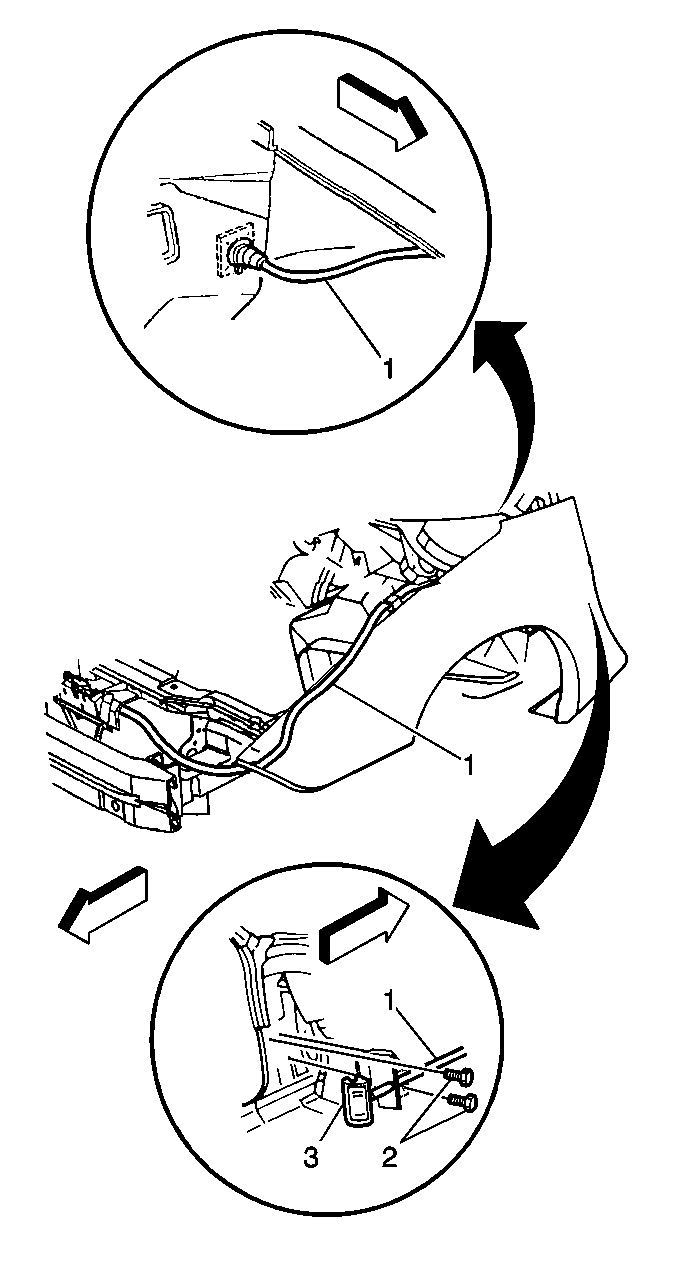 1

1

1

3

2