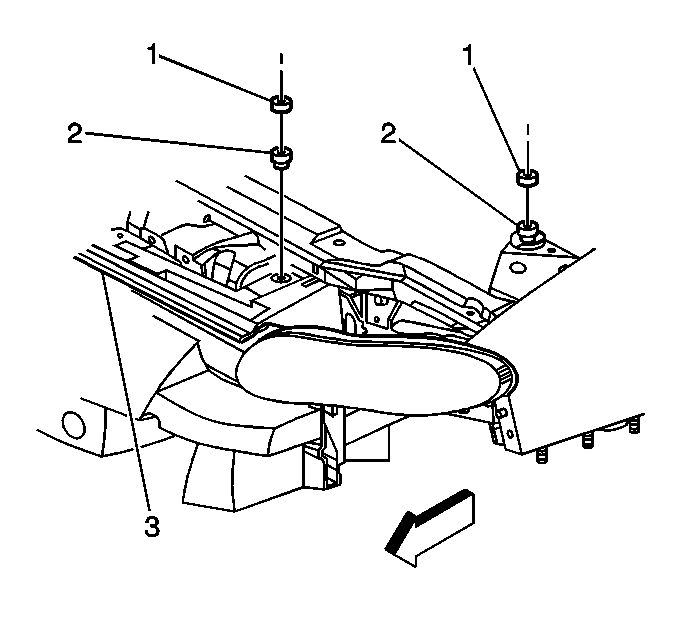 1
1
2
2
3