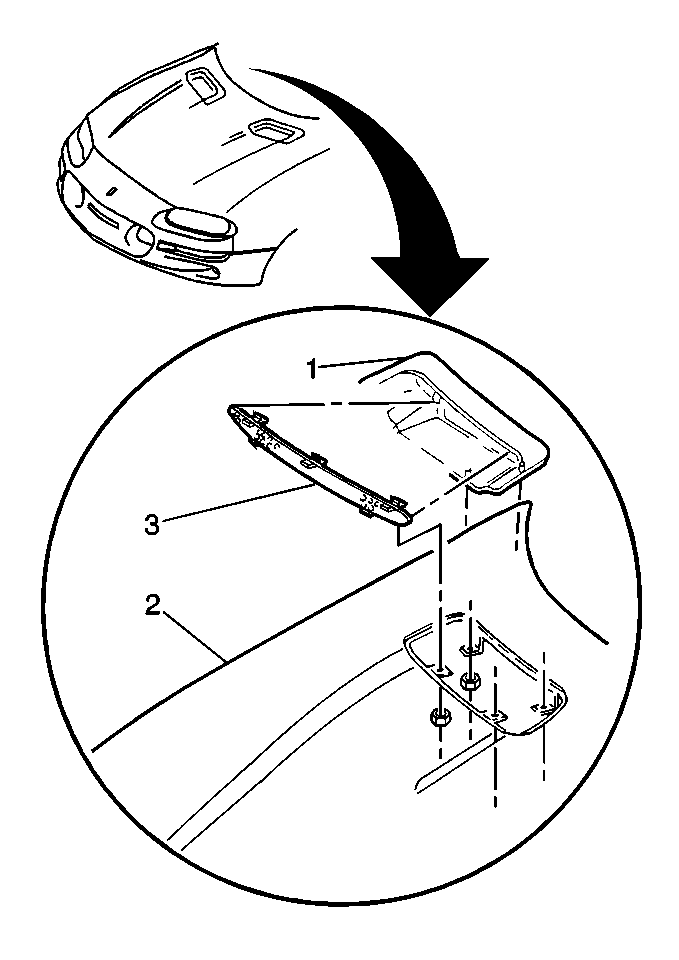 1
3
2