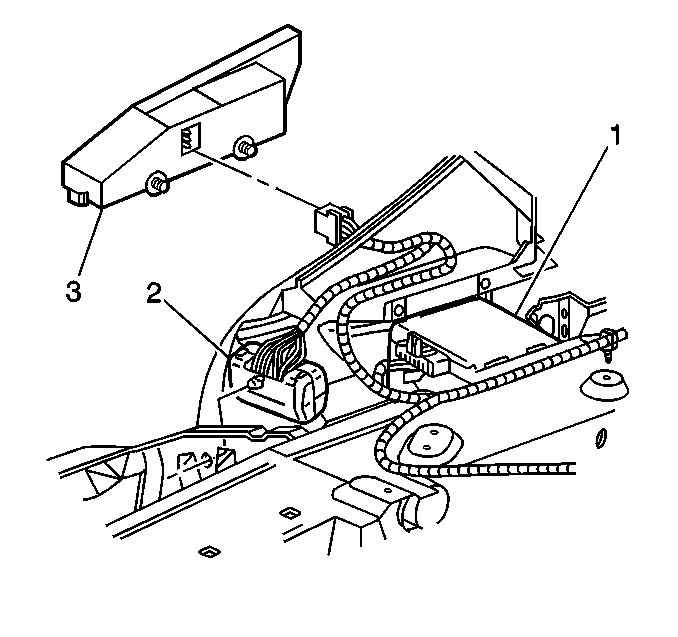 1
3
2