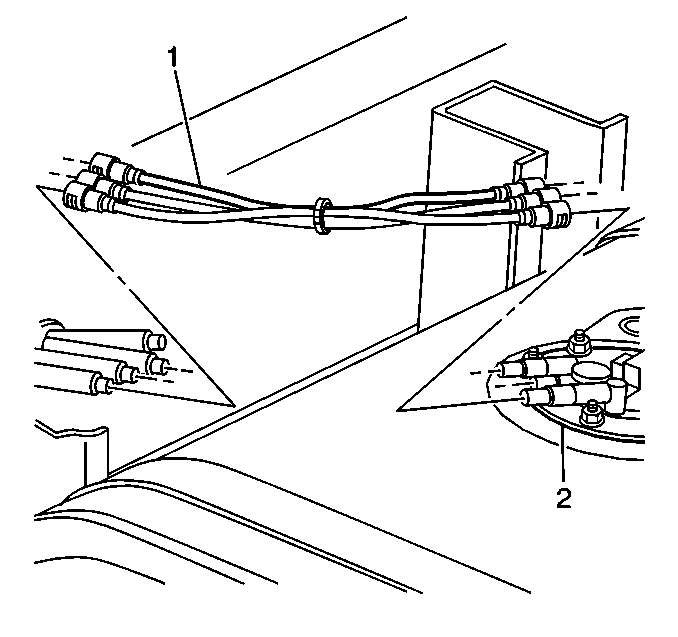 1
2