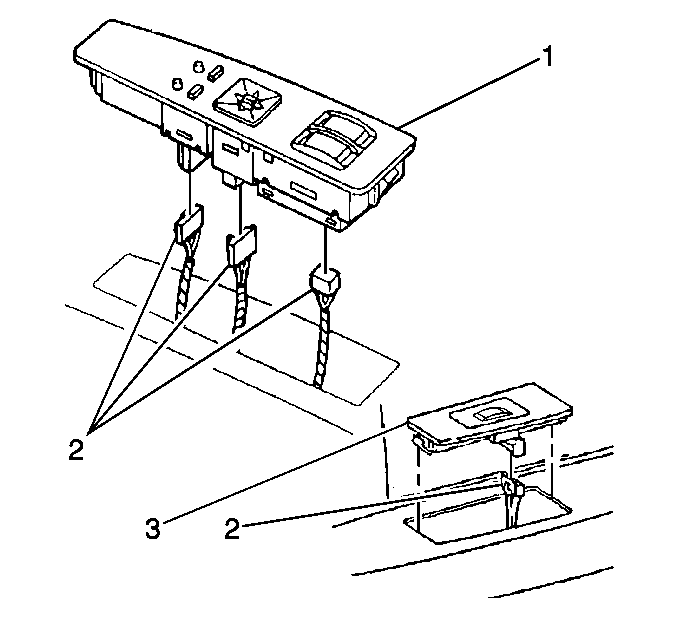 1
2
3
2