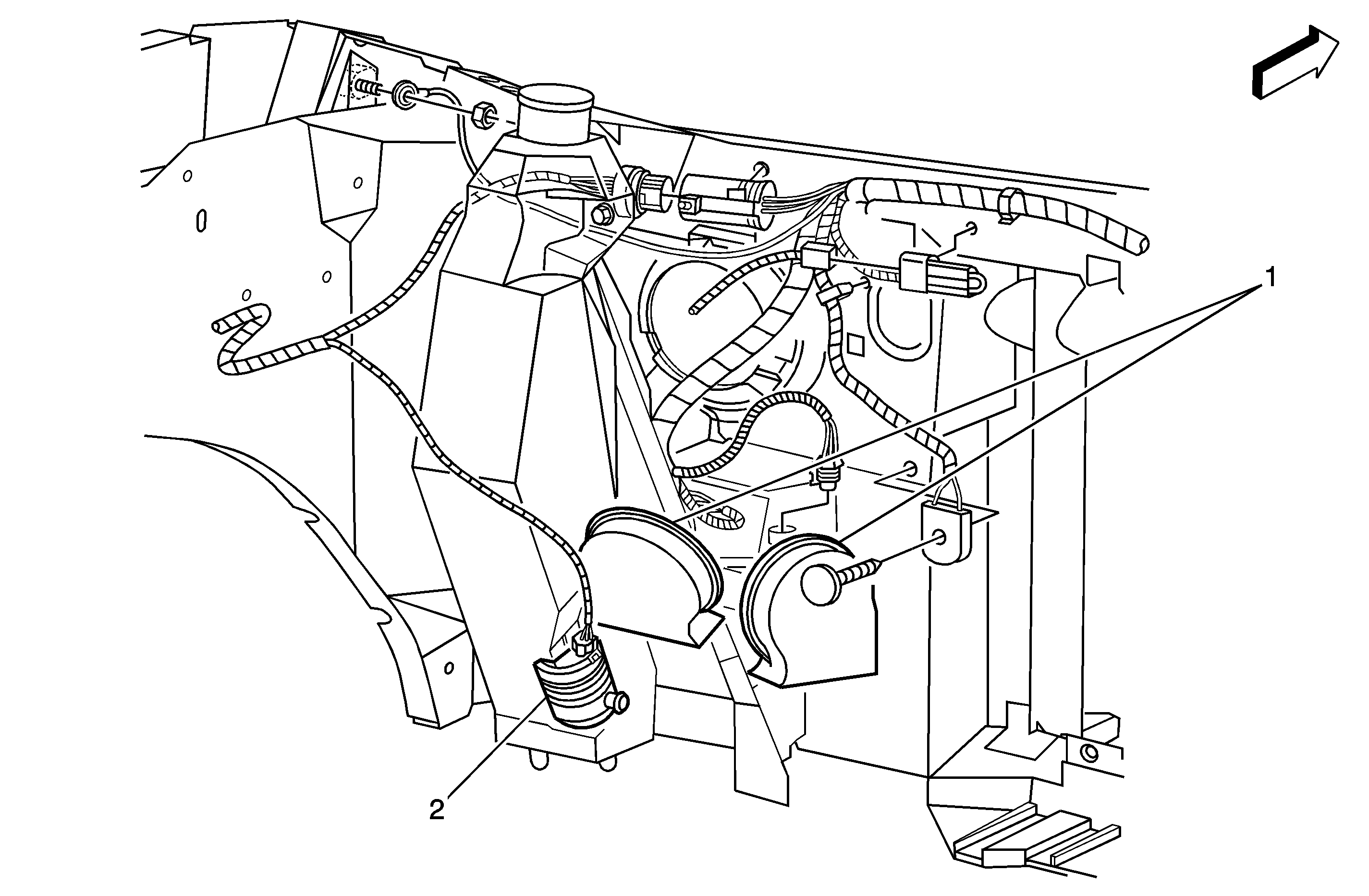 1

2