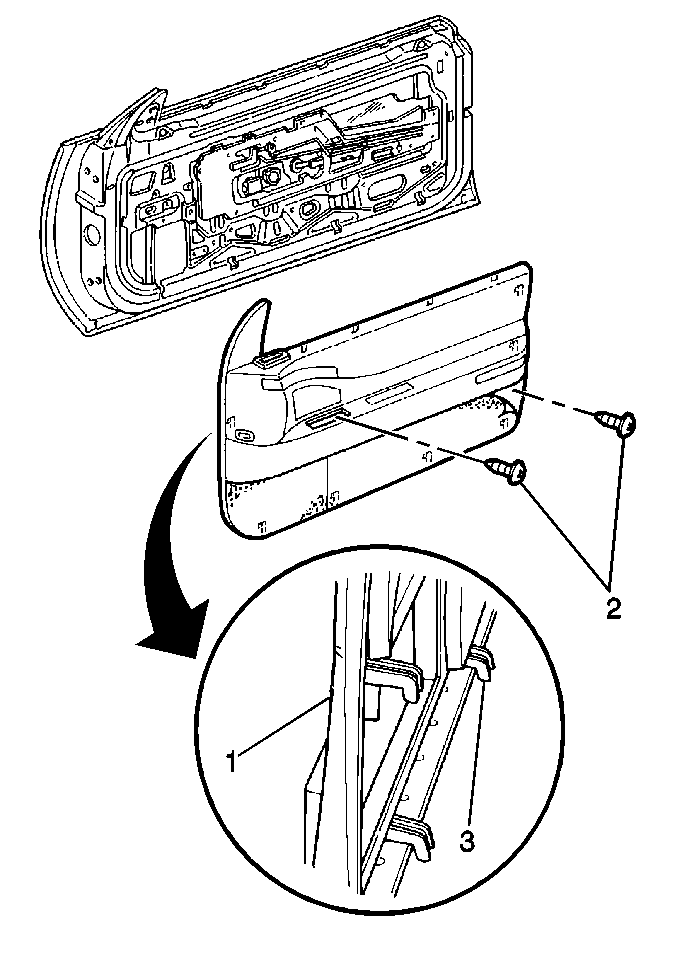 2
1
3