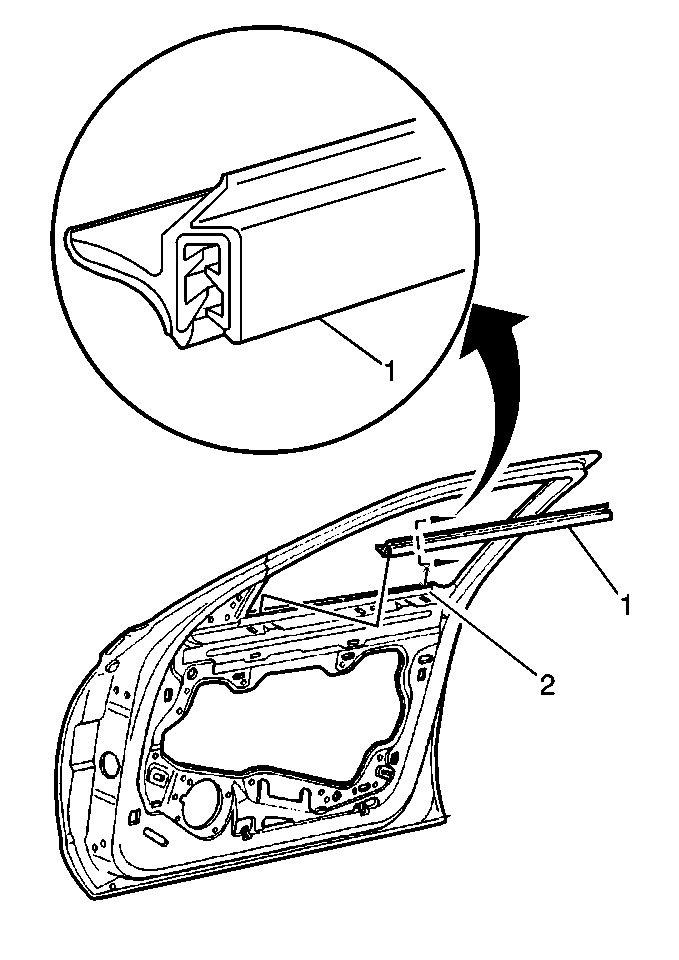 1

1

2