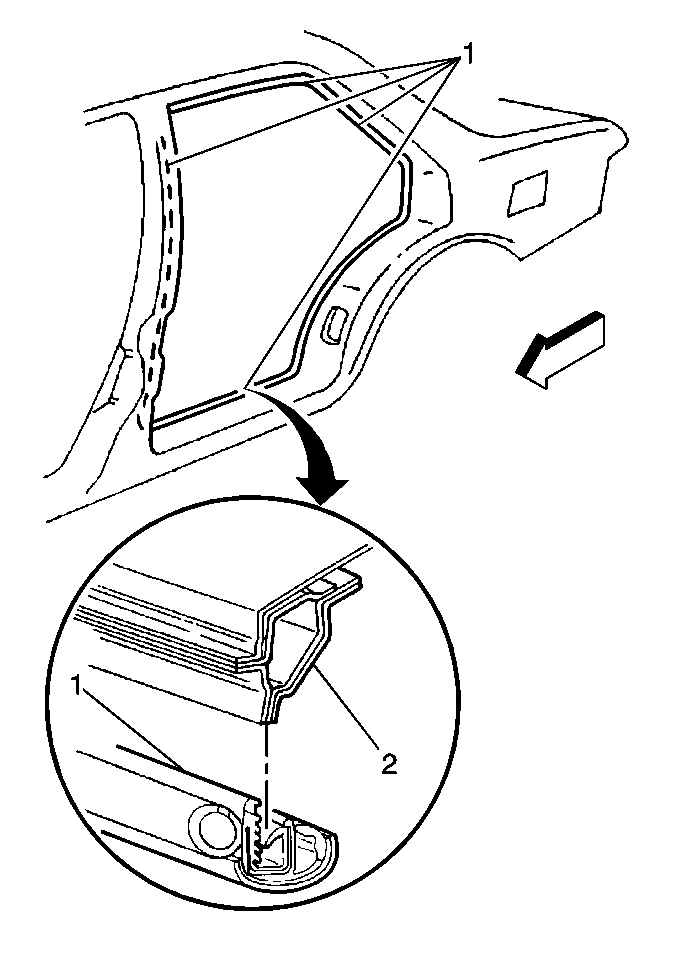 1
1
2