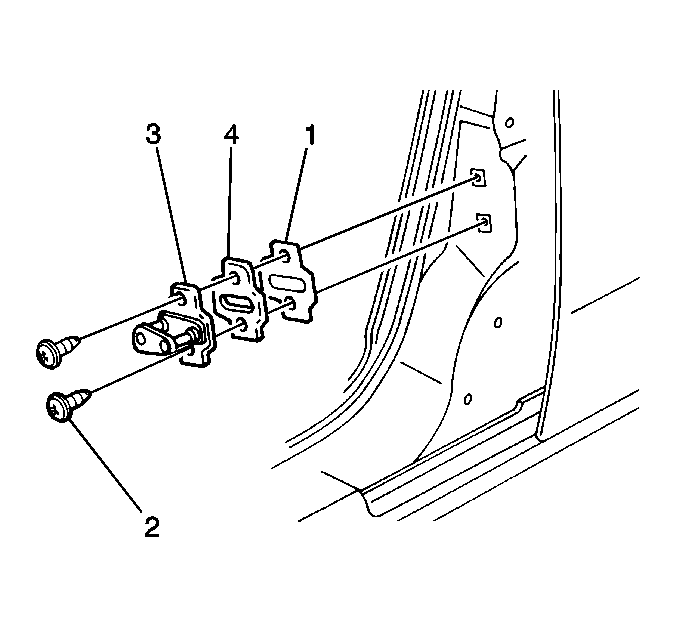 3
4
1
2