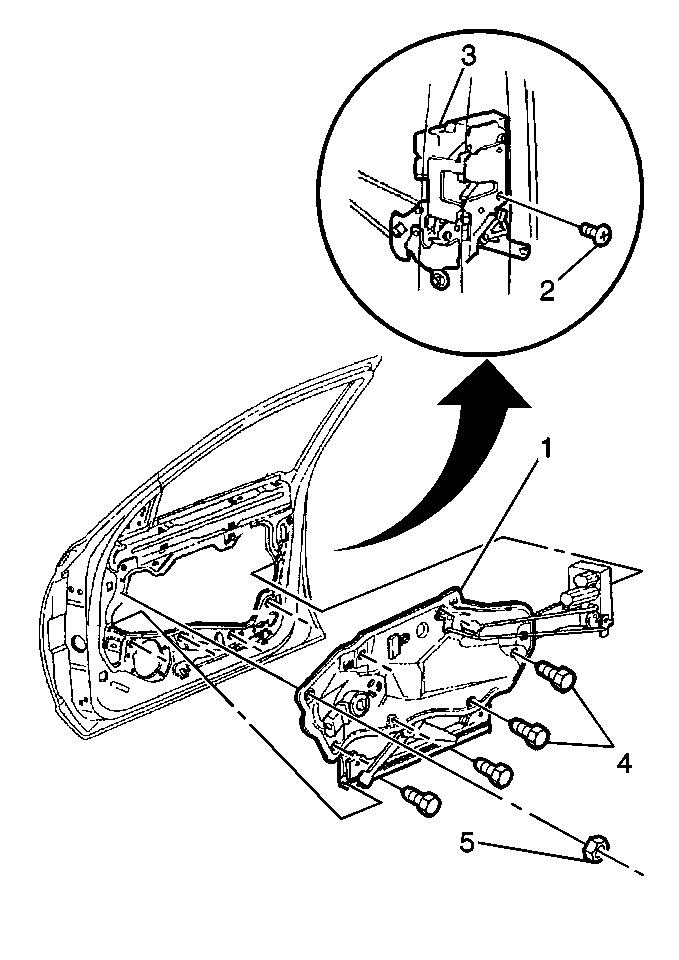 3
2
1
4
5