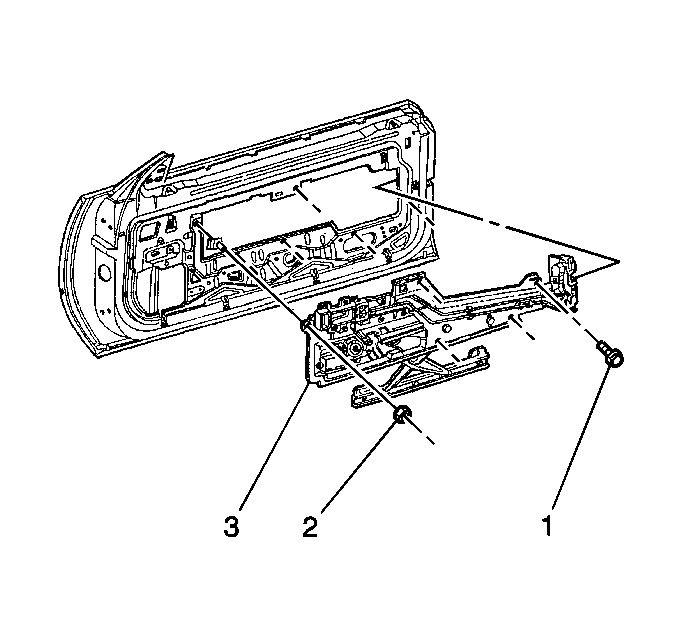 3 2 1