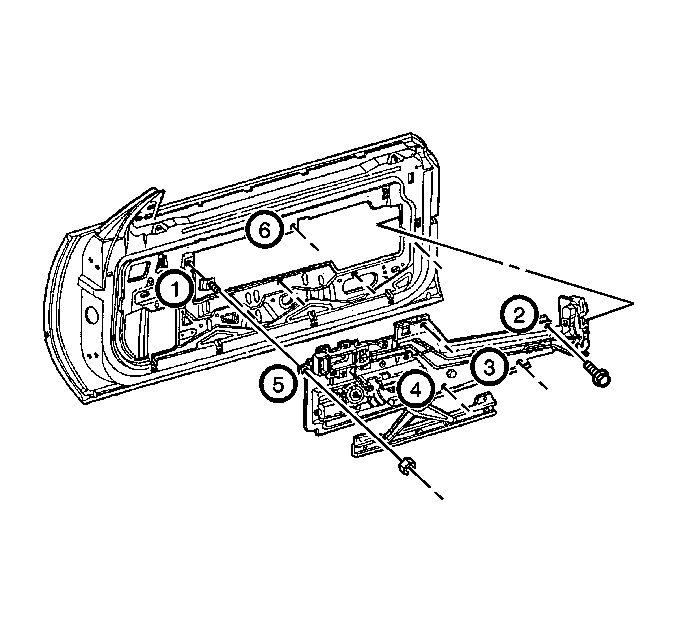 6
1
2
3
5
4