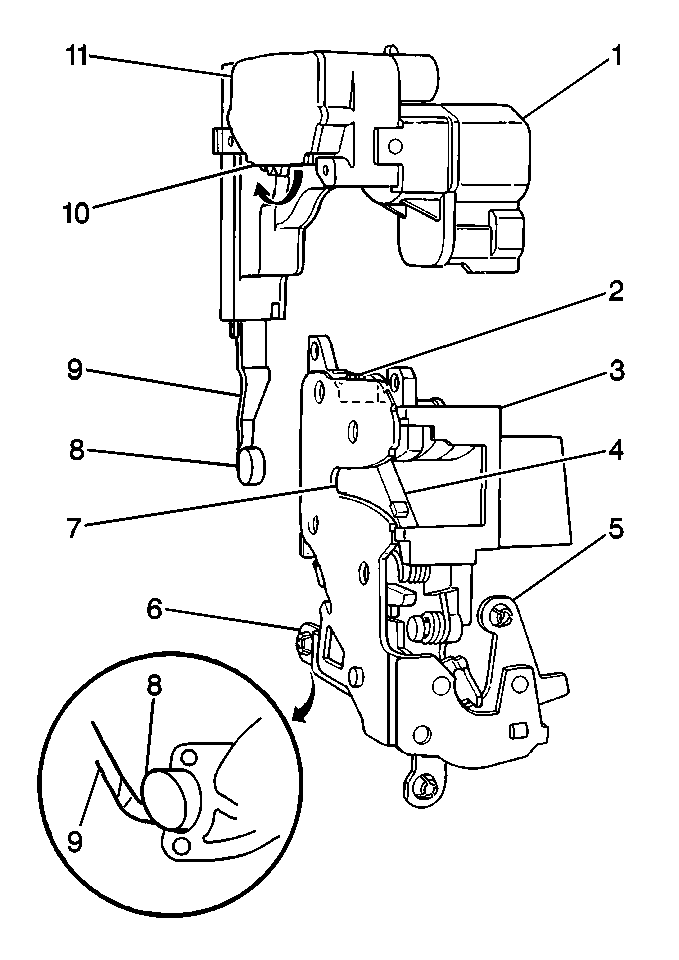 11
1
10
2
9
3
8
4
7
5
6
8
9