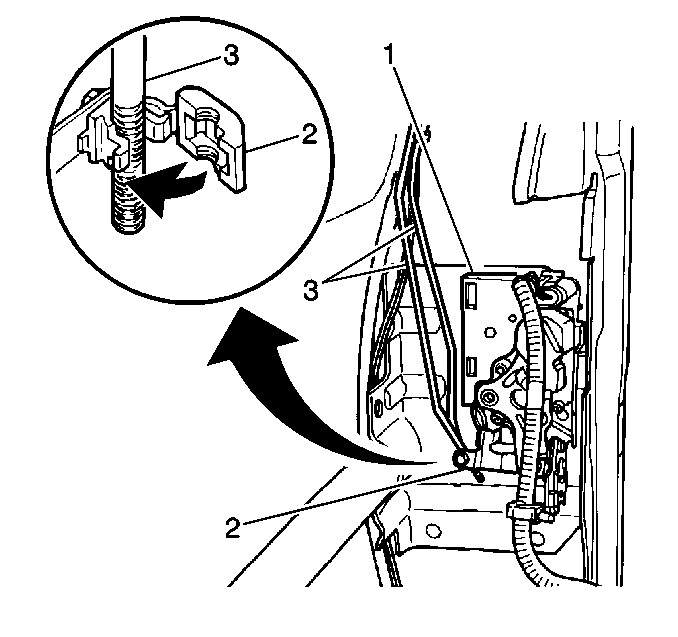 3
2
1
3
2