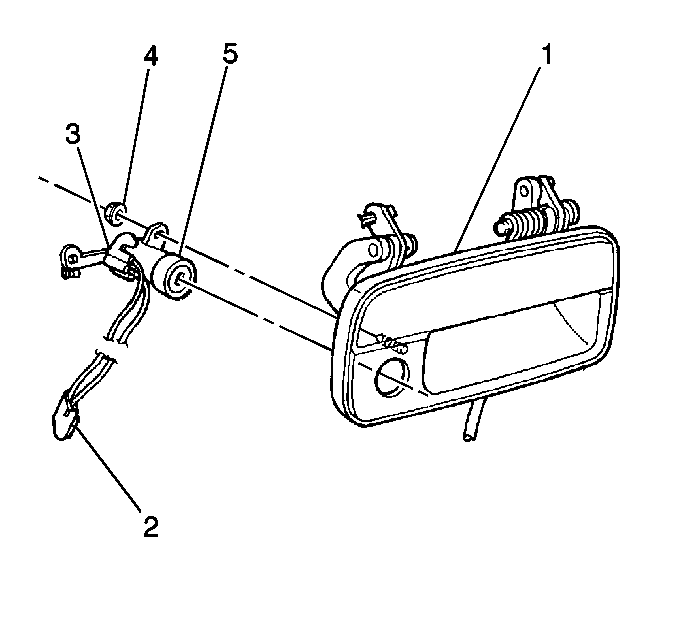 4
5
1
3
2