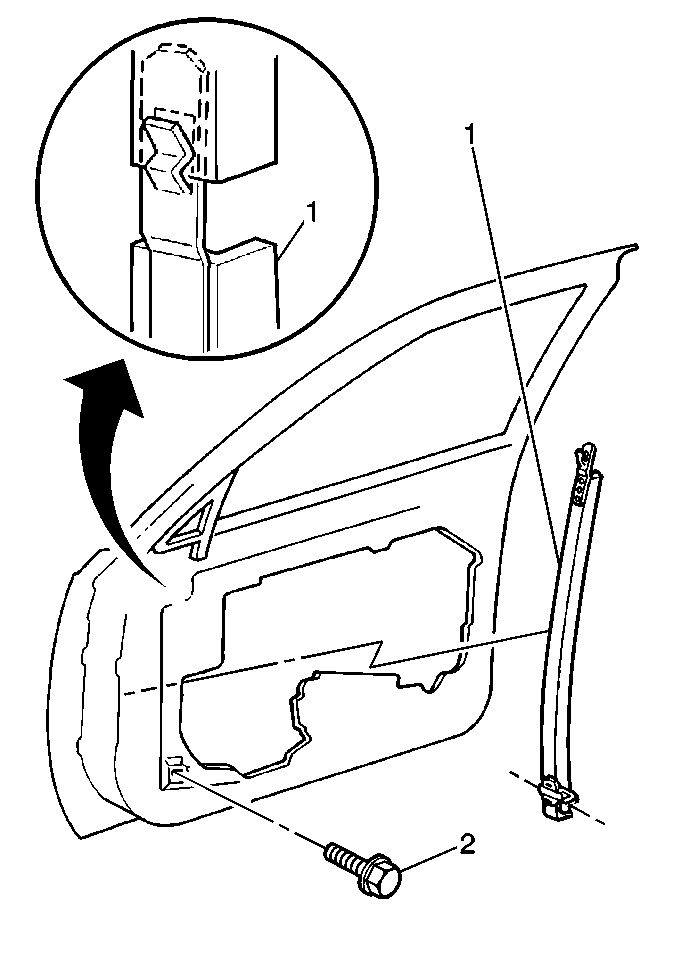 1

1

2