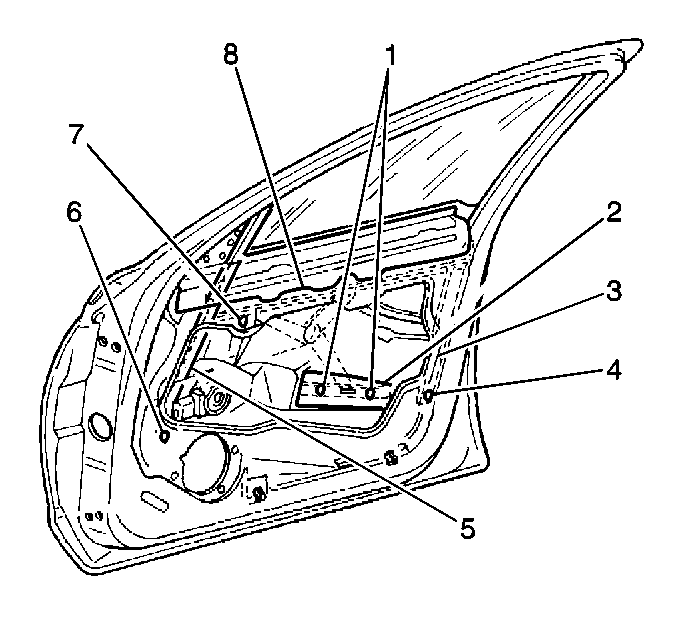 8
1
7
6
2
3
4
5