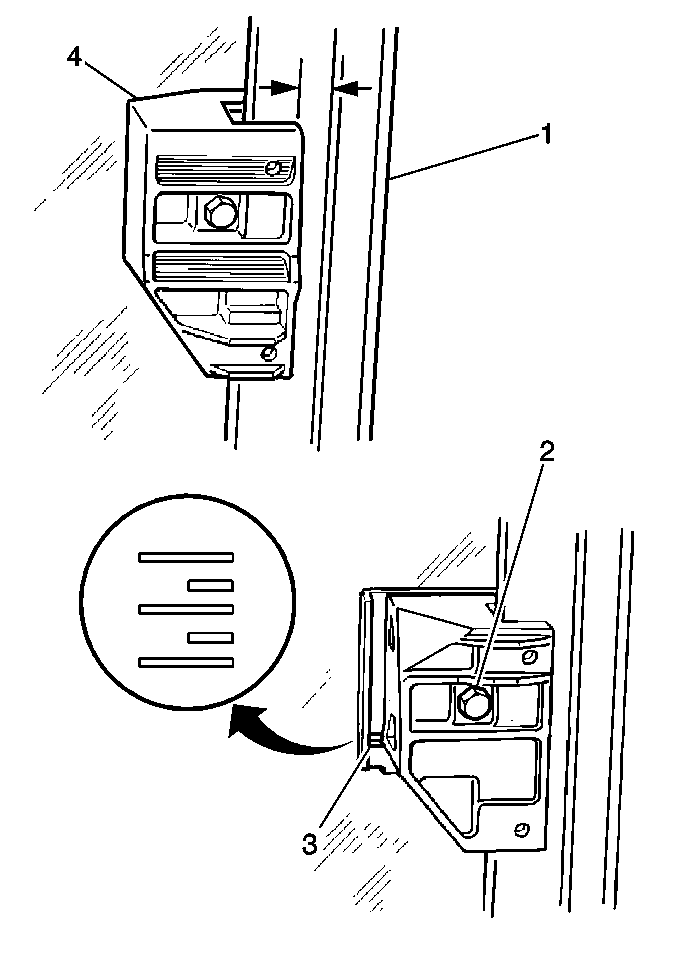 4
1
2
3