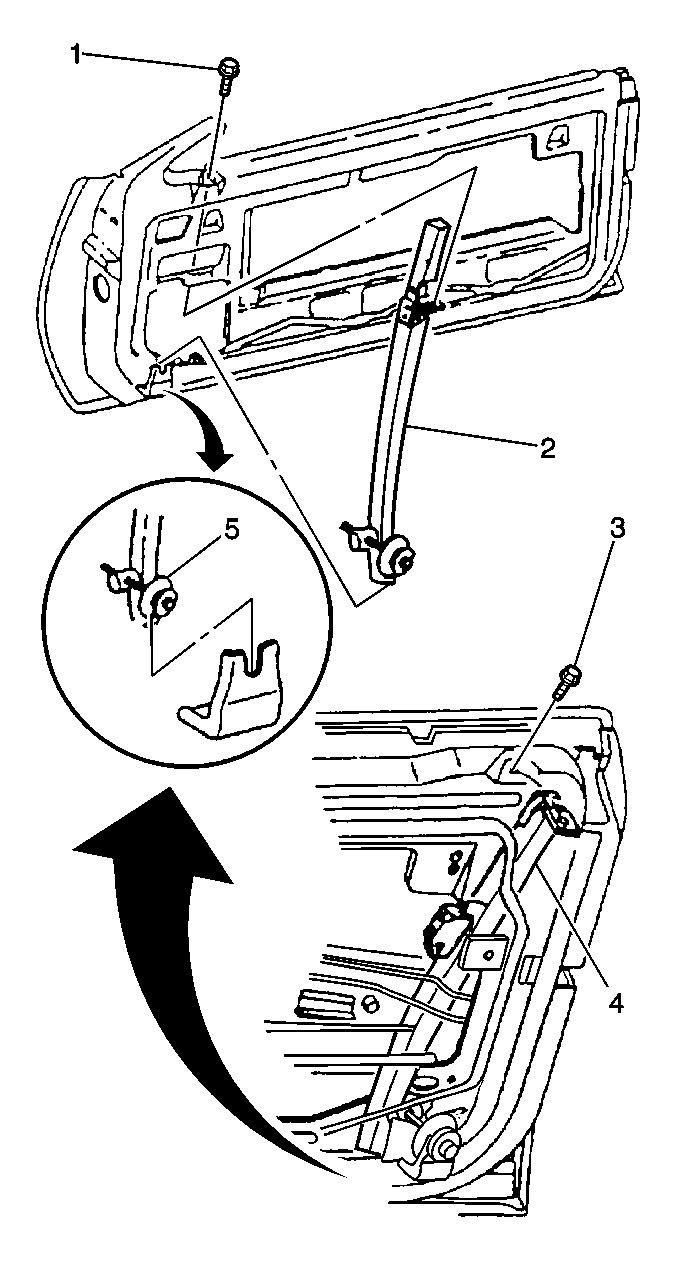 1
2
5
3
4