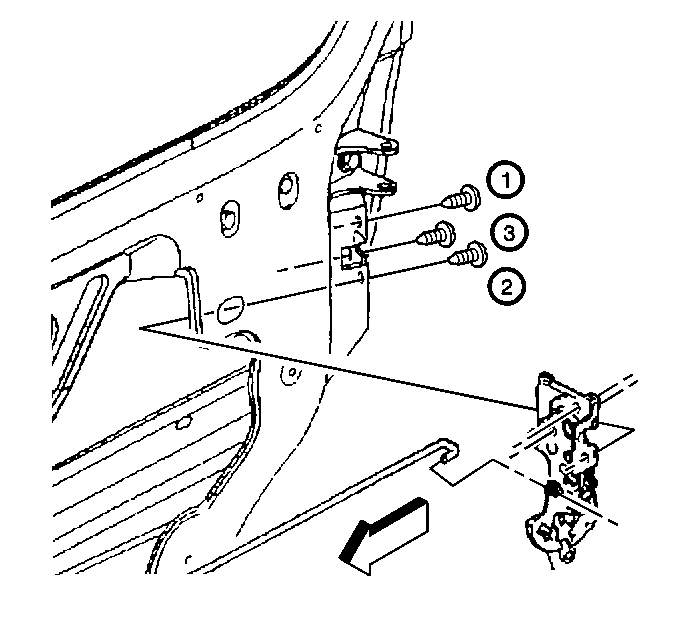 1
3
2