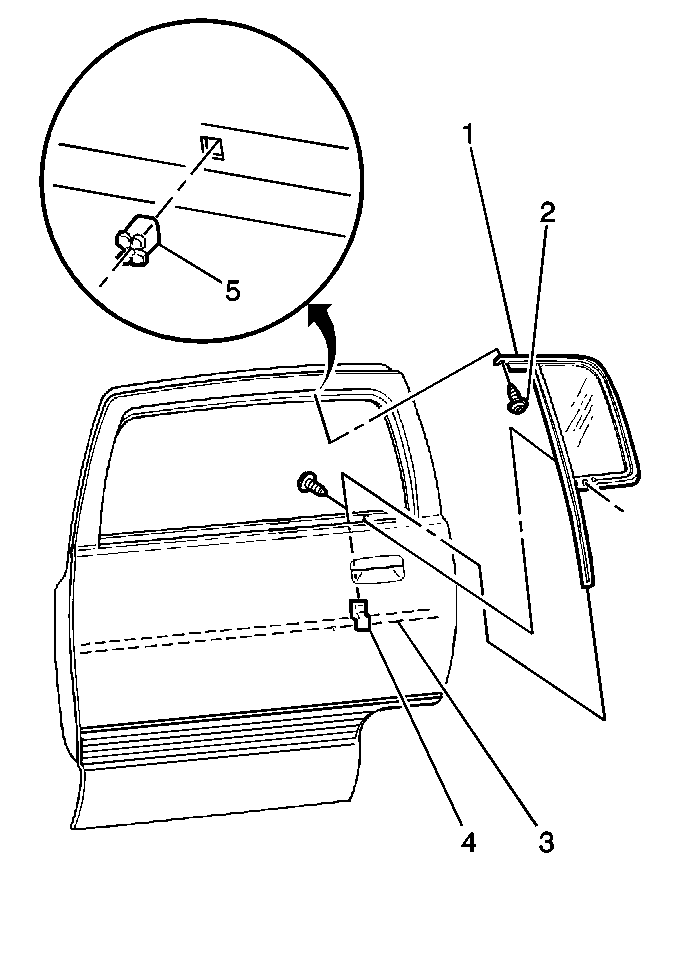 1
2
5
4
3