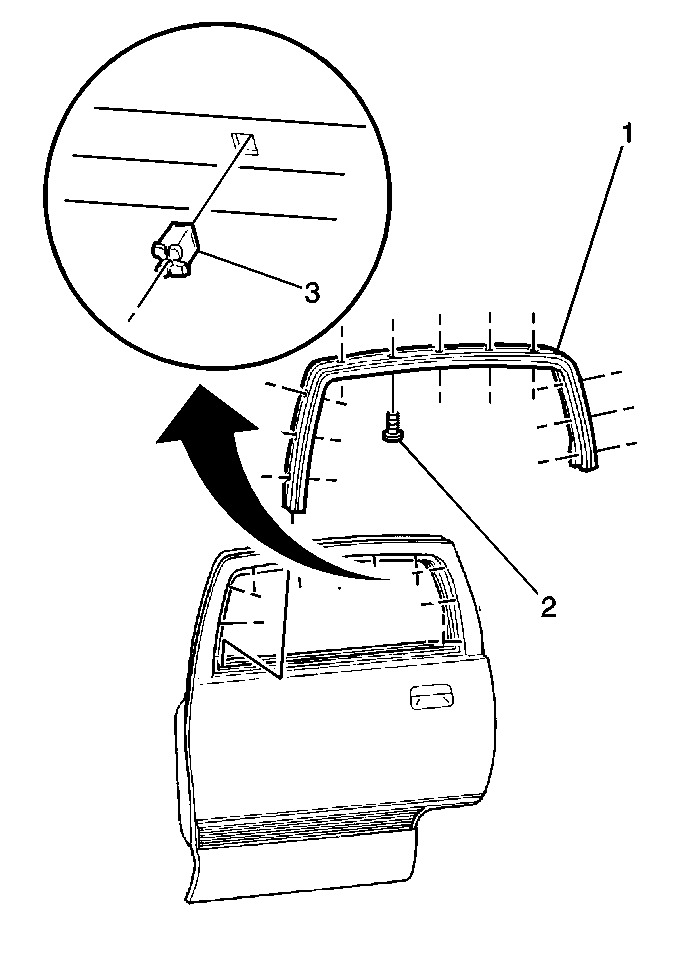 1

3

2