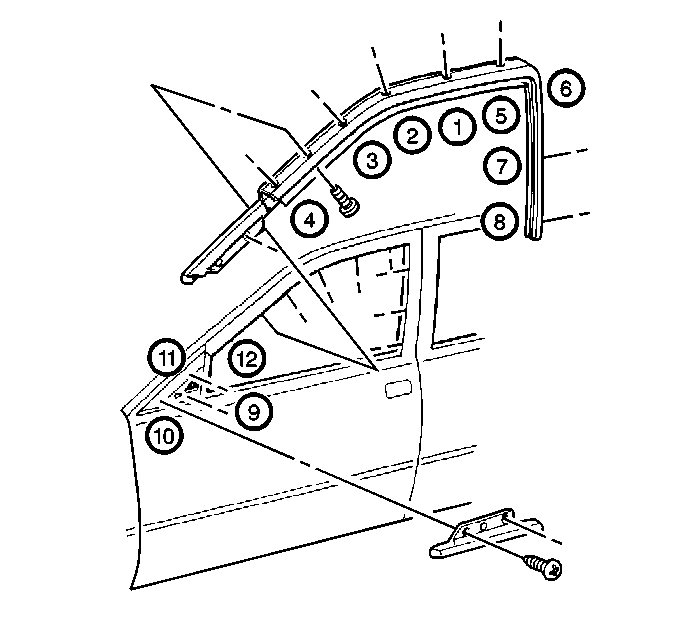 6
5
1
2
3
7
4
8
11
12
9
10