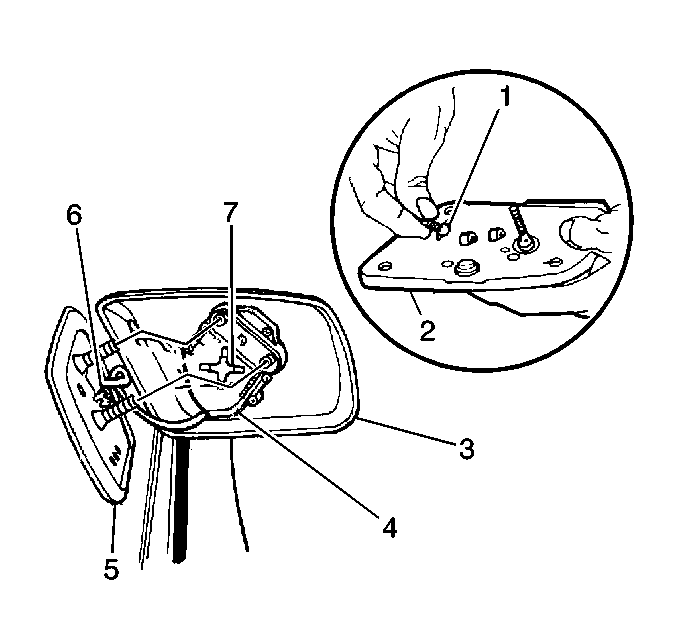 1
6
7
2
3
4
5