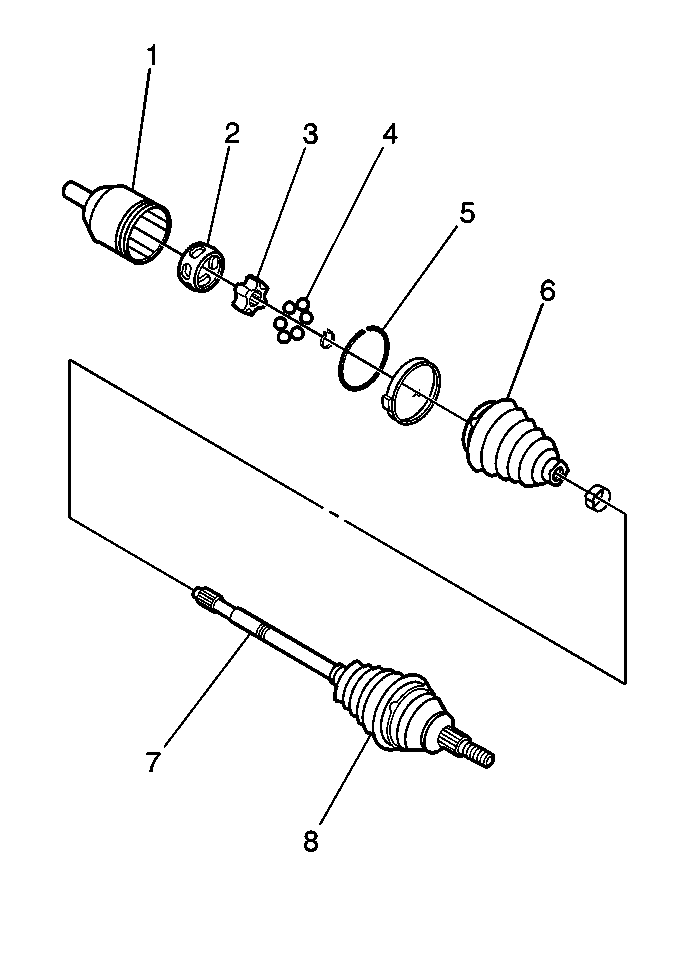 1
2
3
4
5
6
7
8