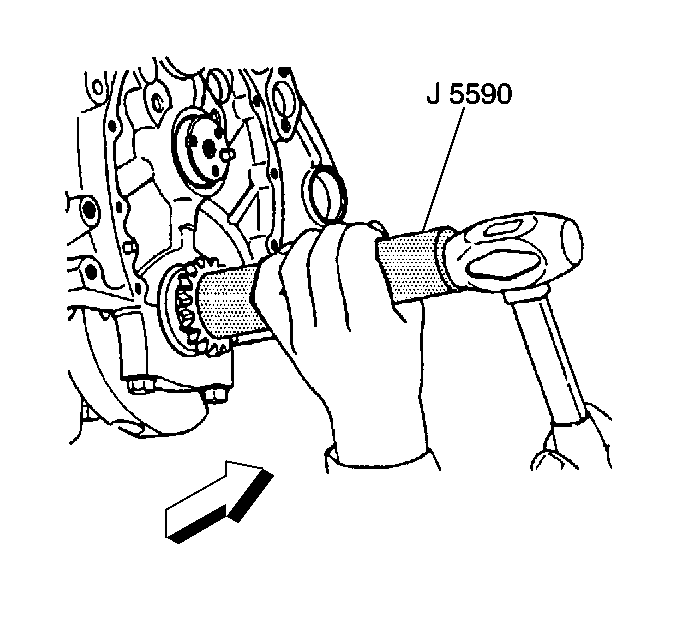 J 5590