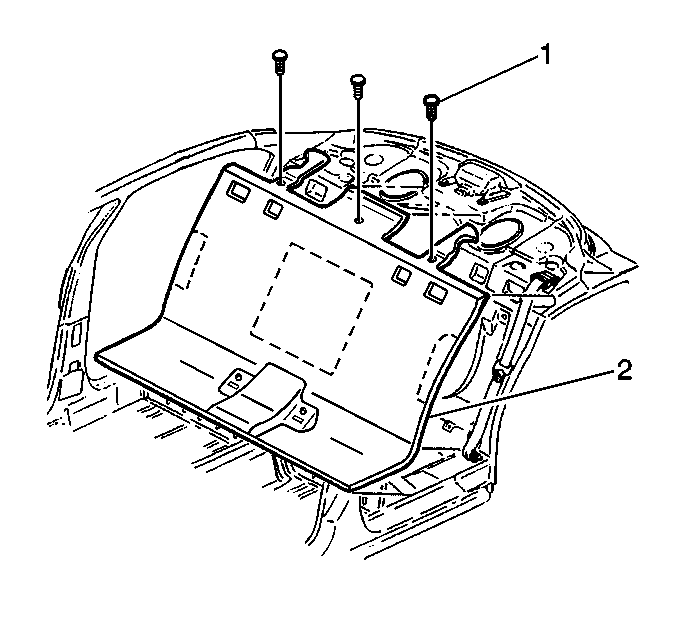 1

2