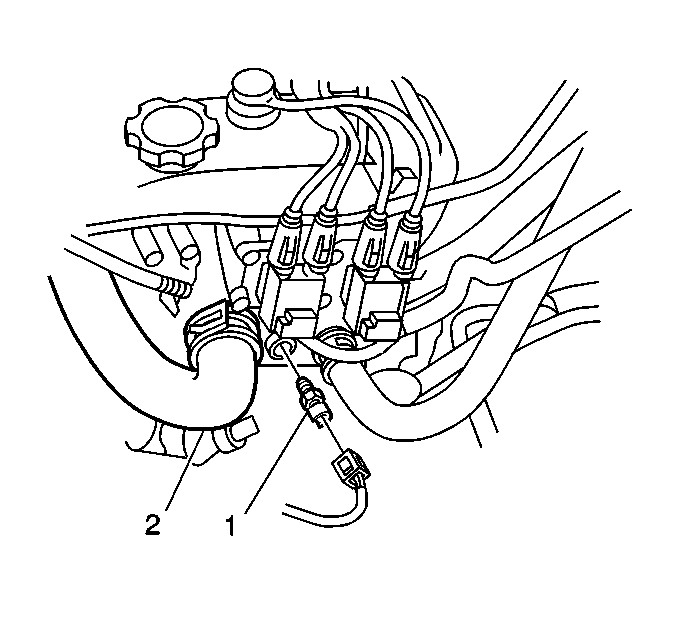 2
1