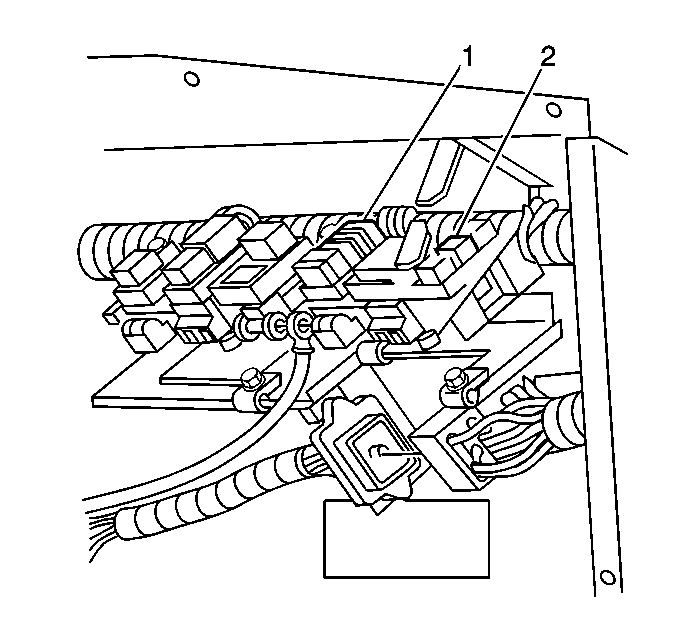 1
2