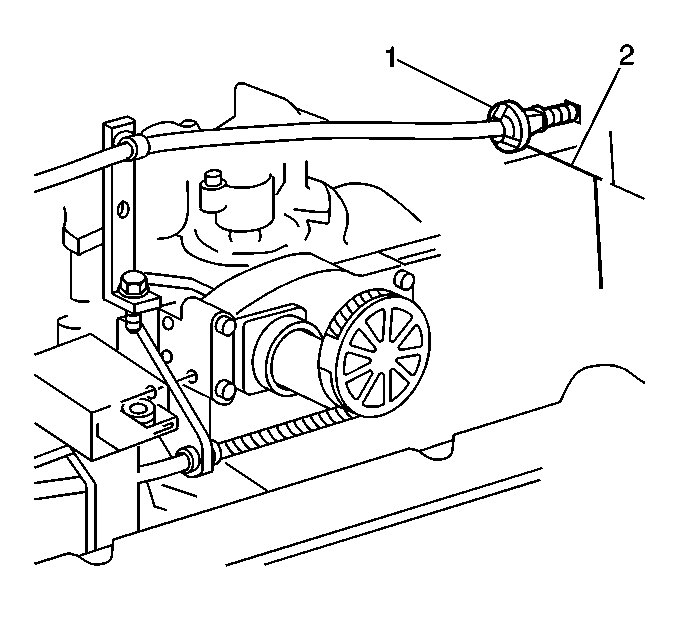 1
2