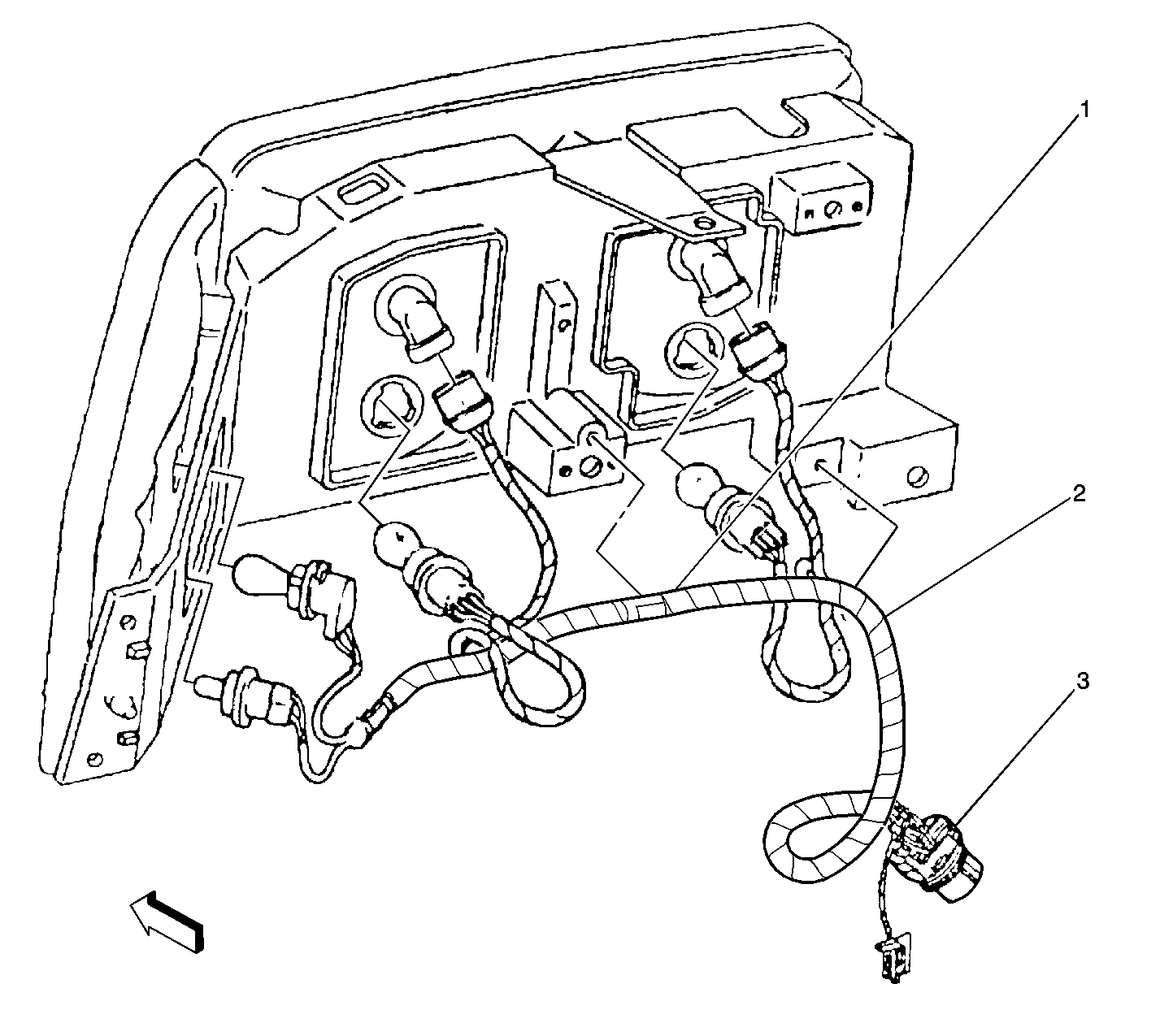 1
2
3