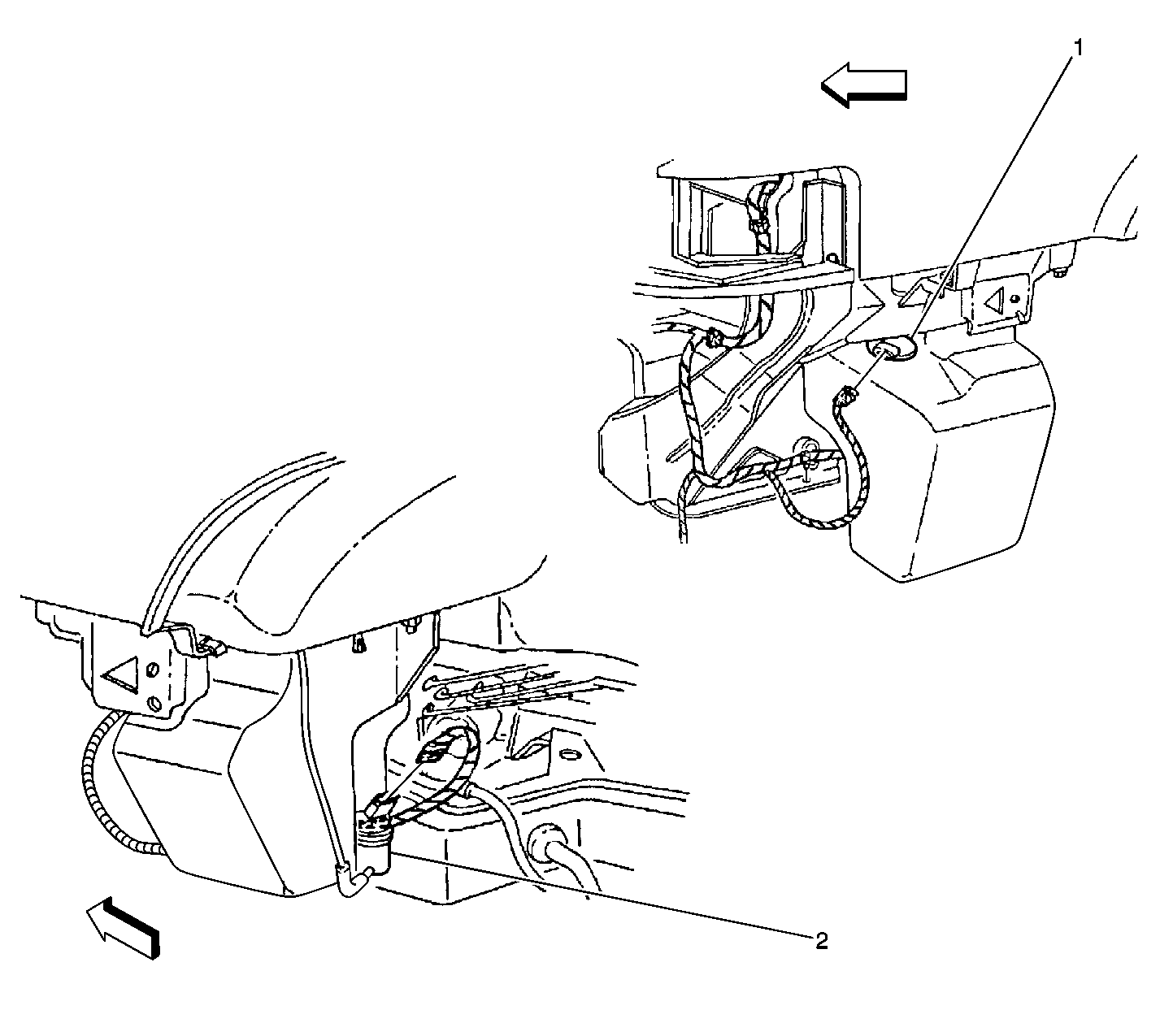 1

2