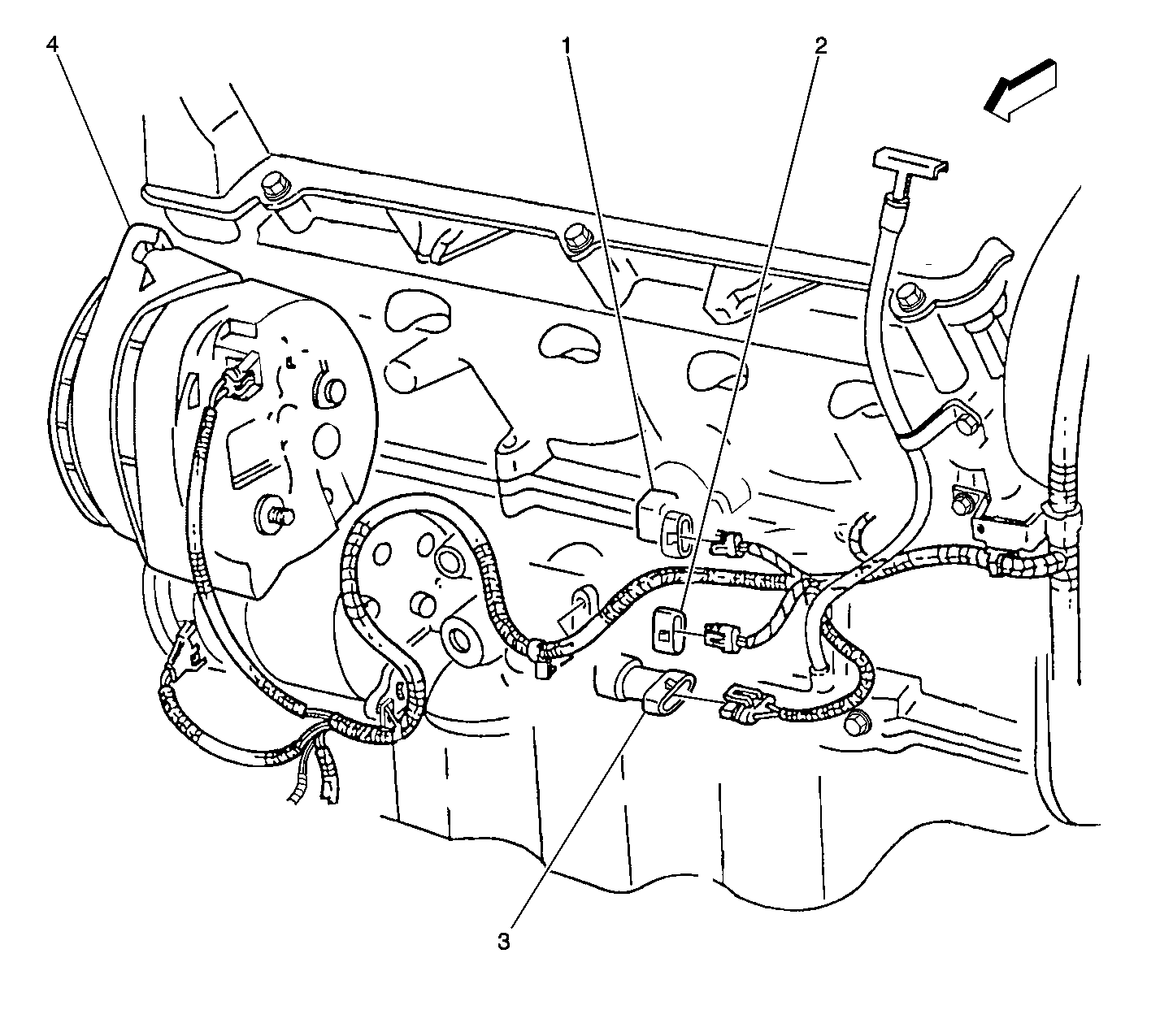 4
1
2
3