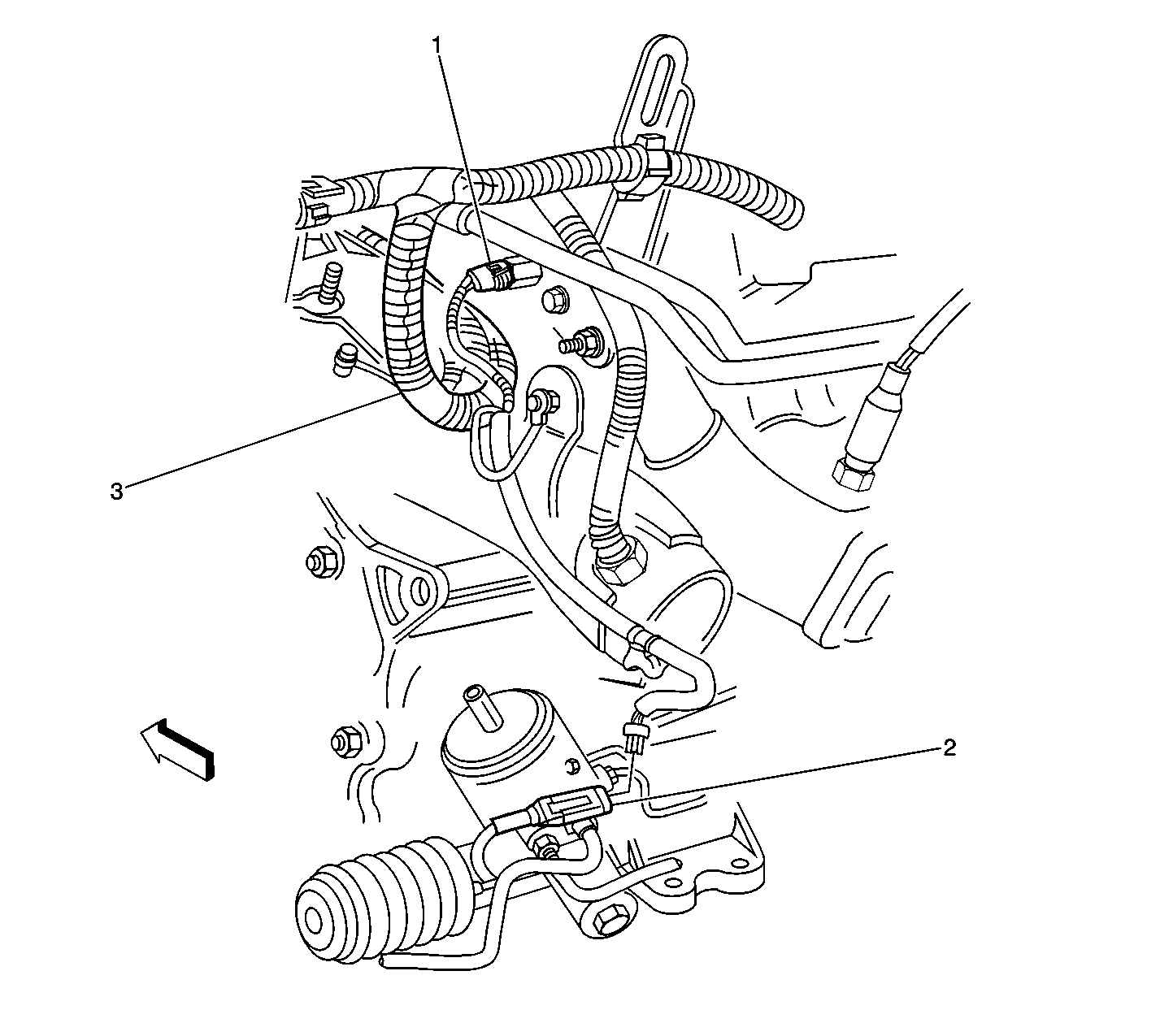 1
3
2