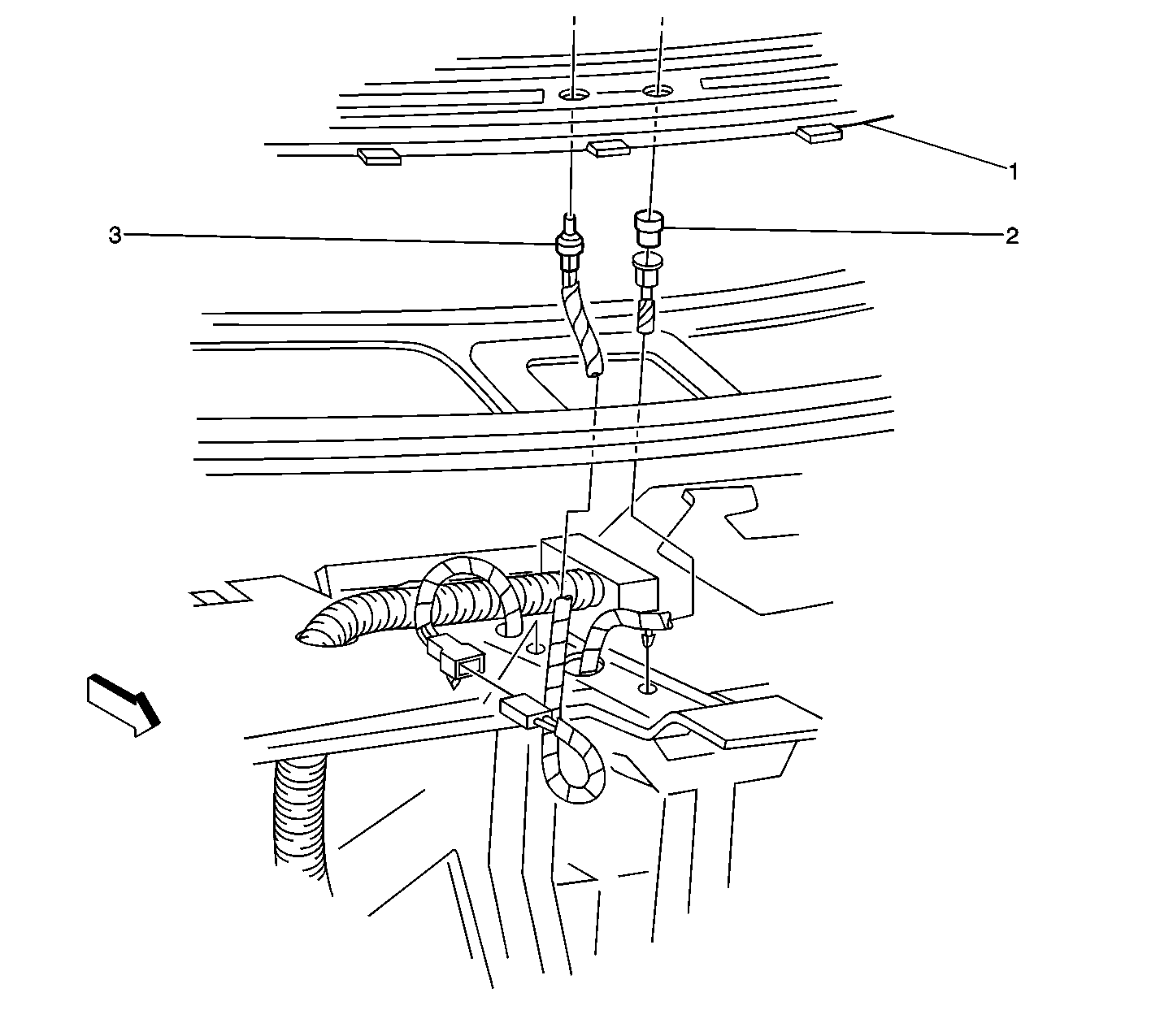 1
3
2