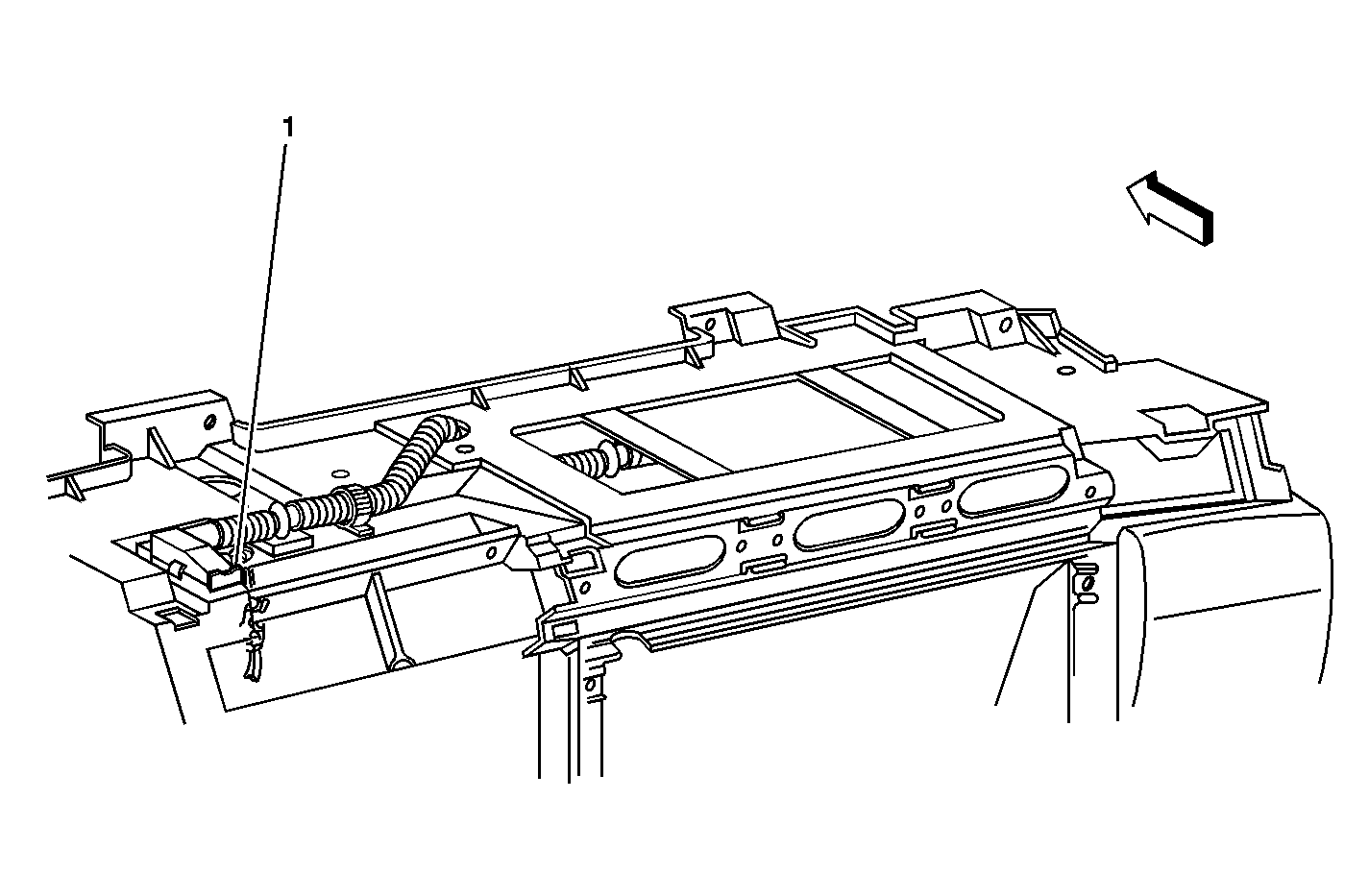 1