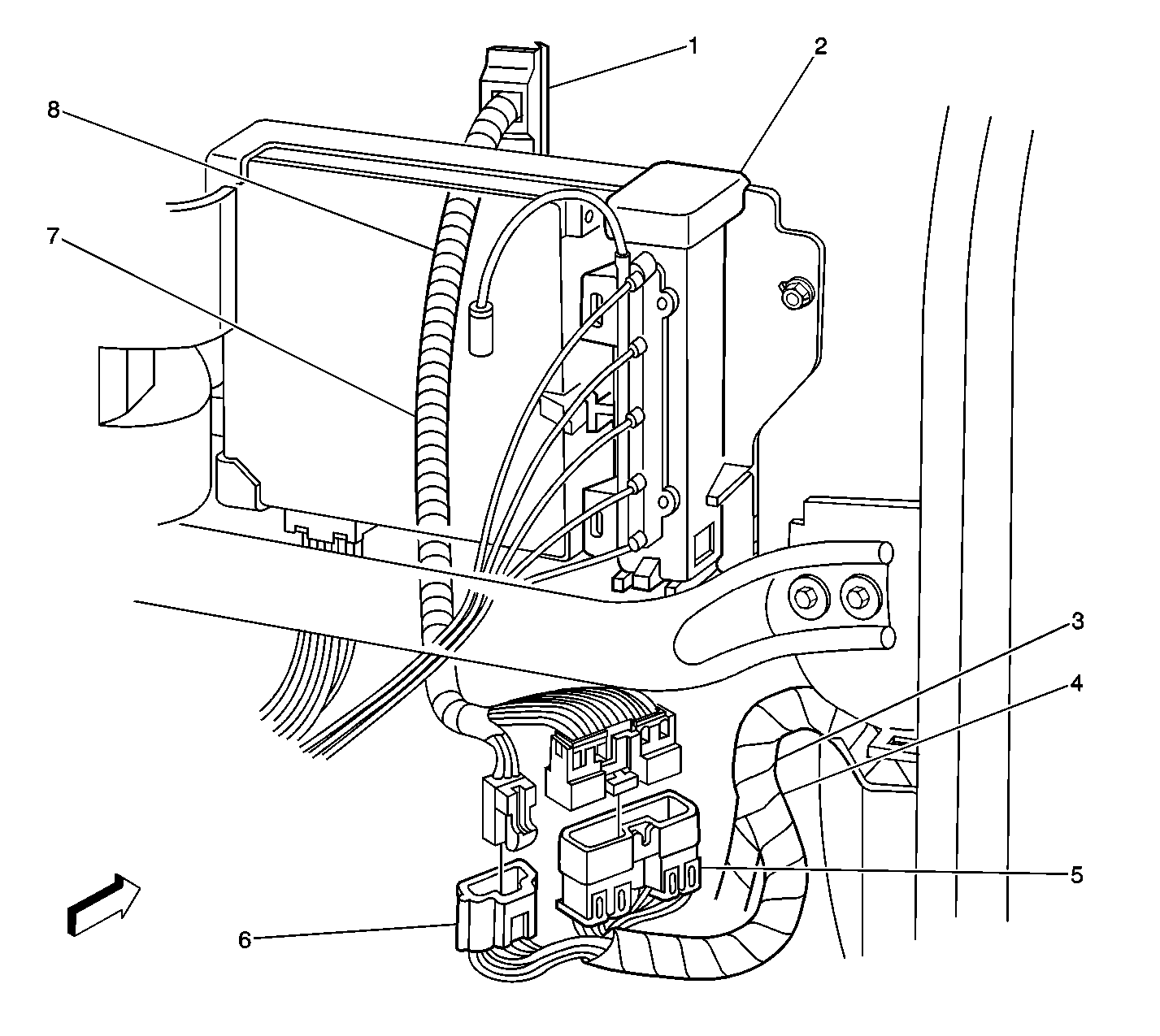 1
2
8
7
3
4
5
6