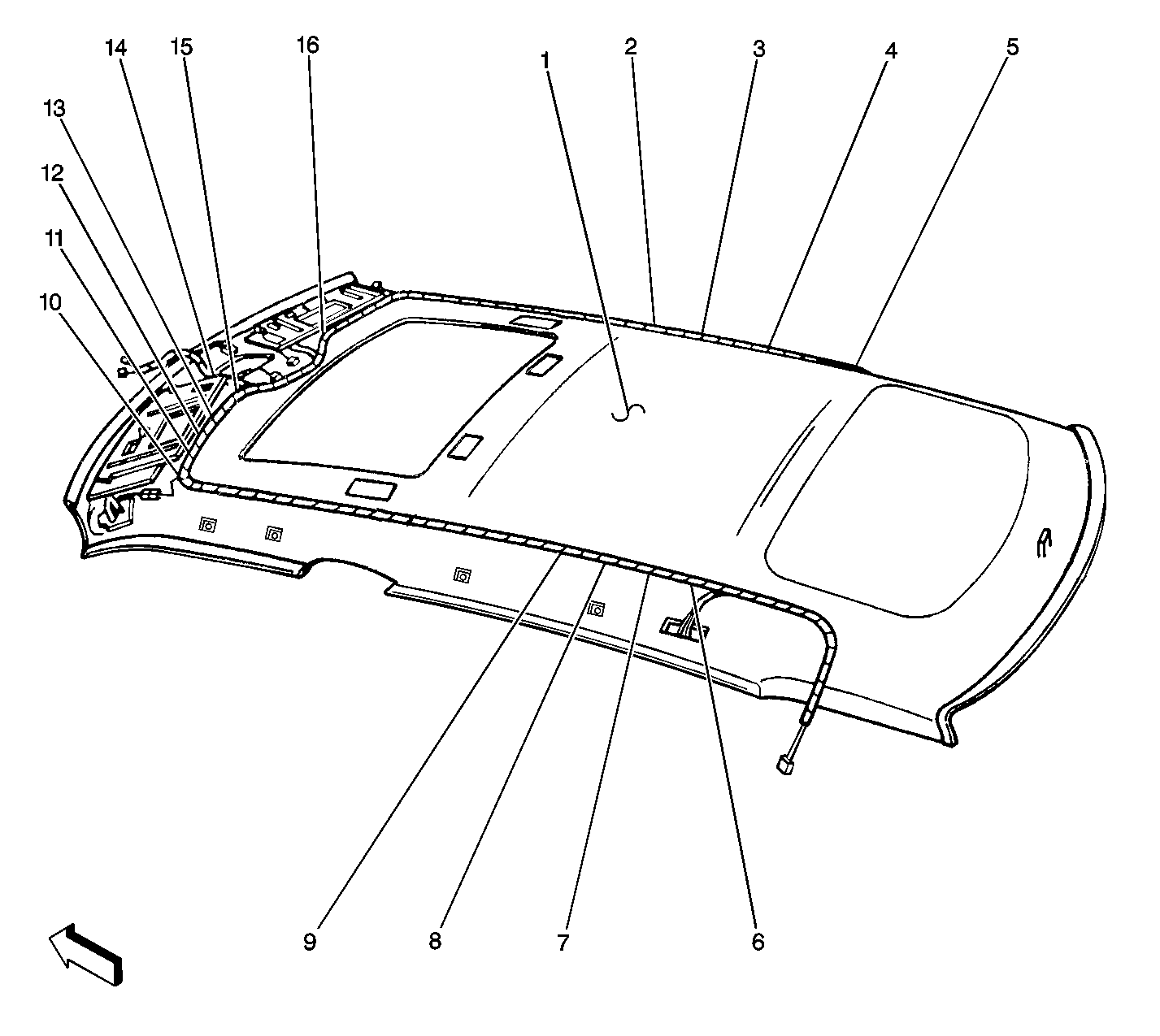 14
15
16
1
2
3
4
5
13
12
11
10
9
8
7
6