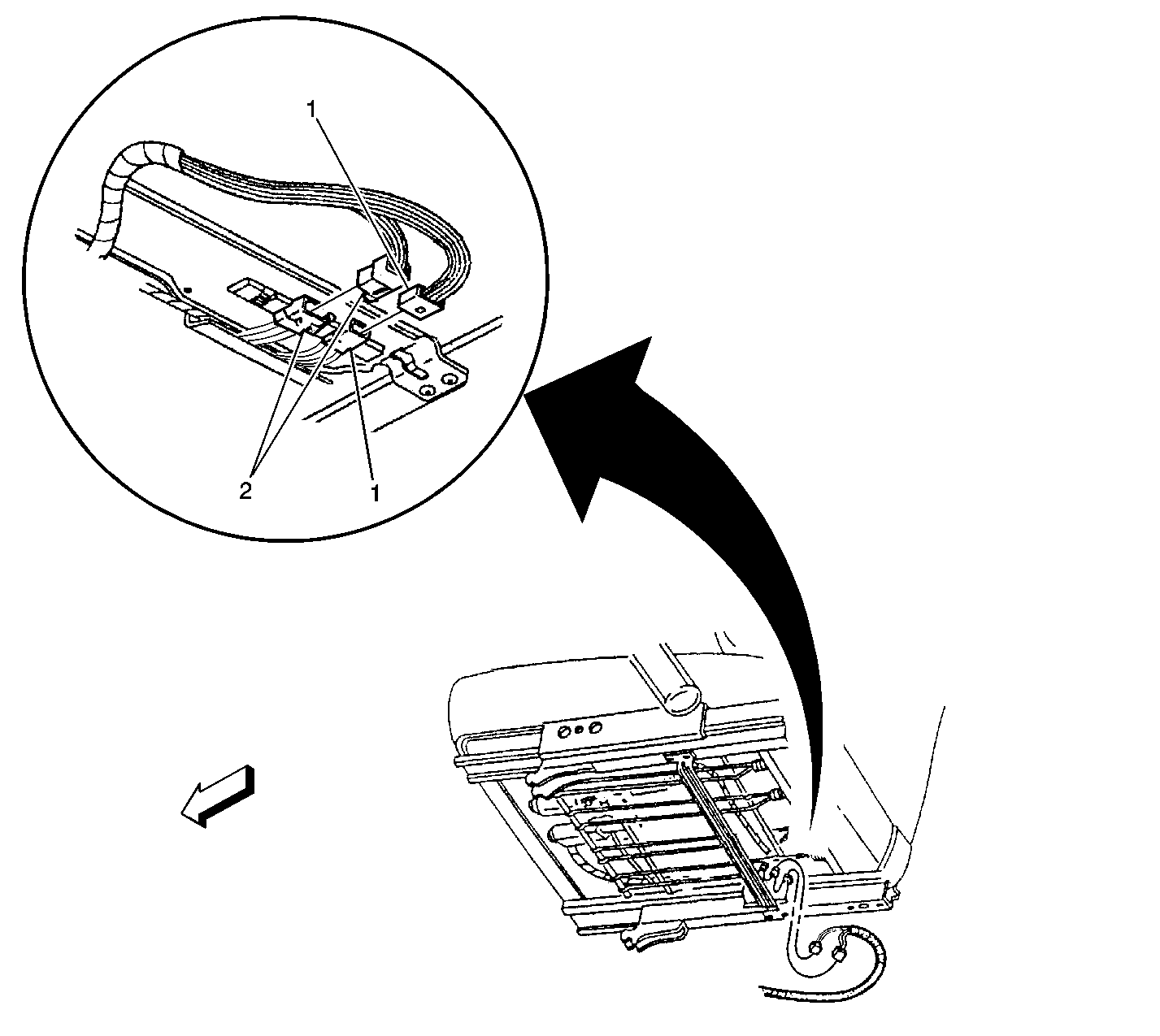 1
2
1