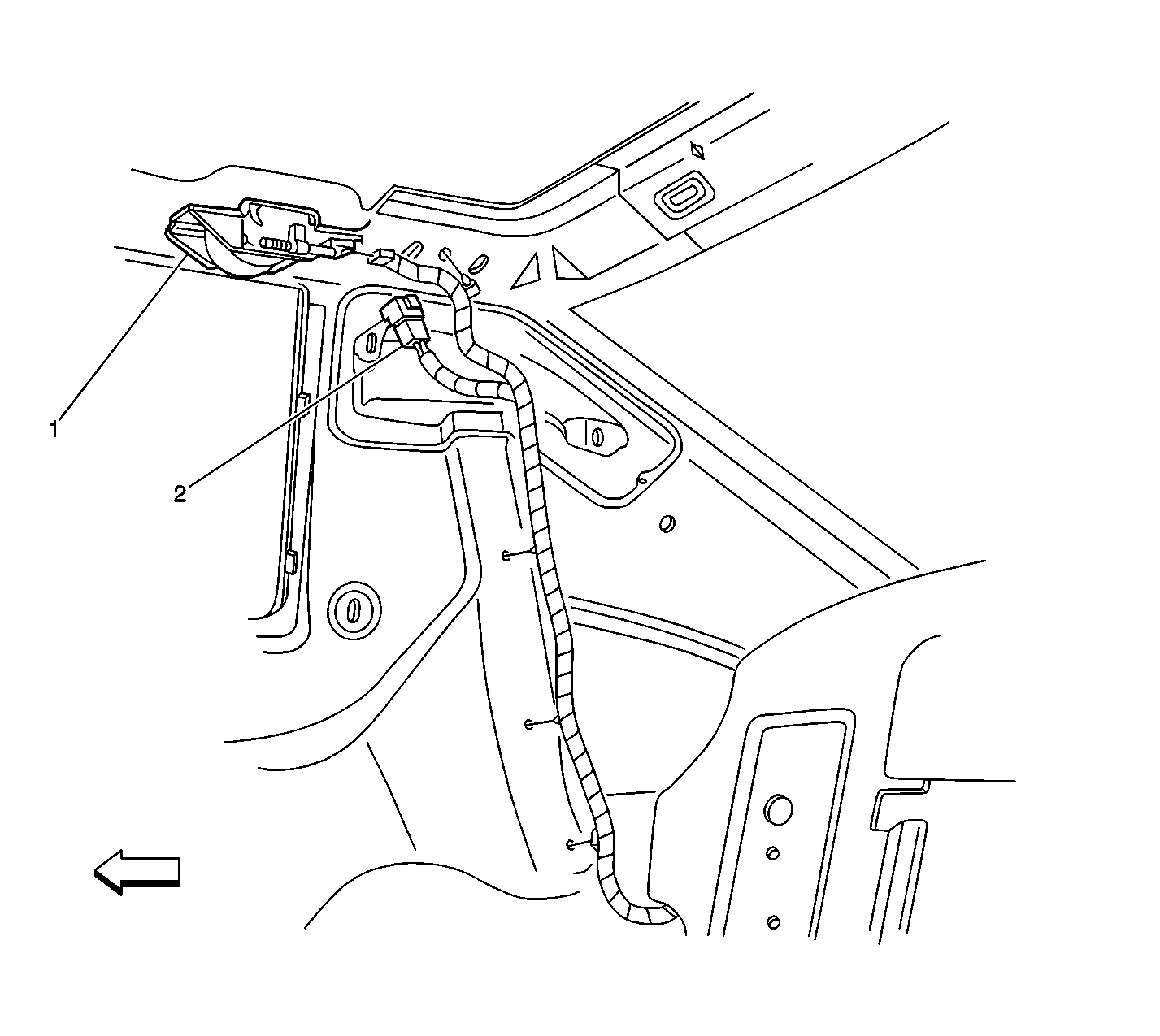 1
2