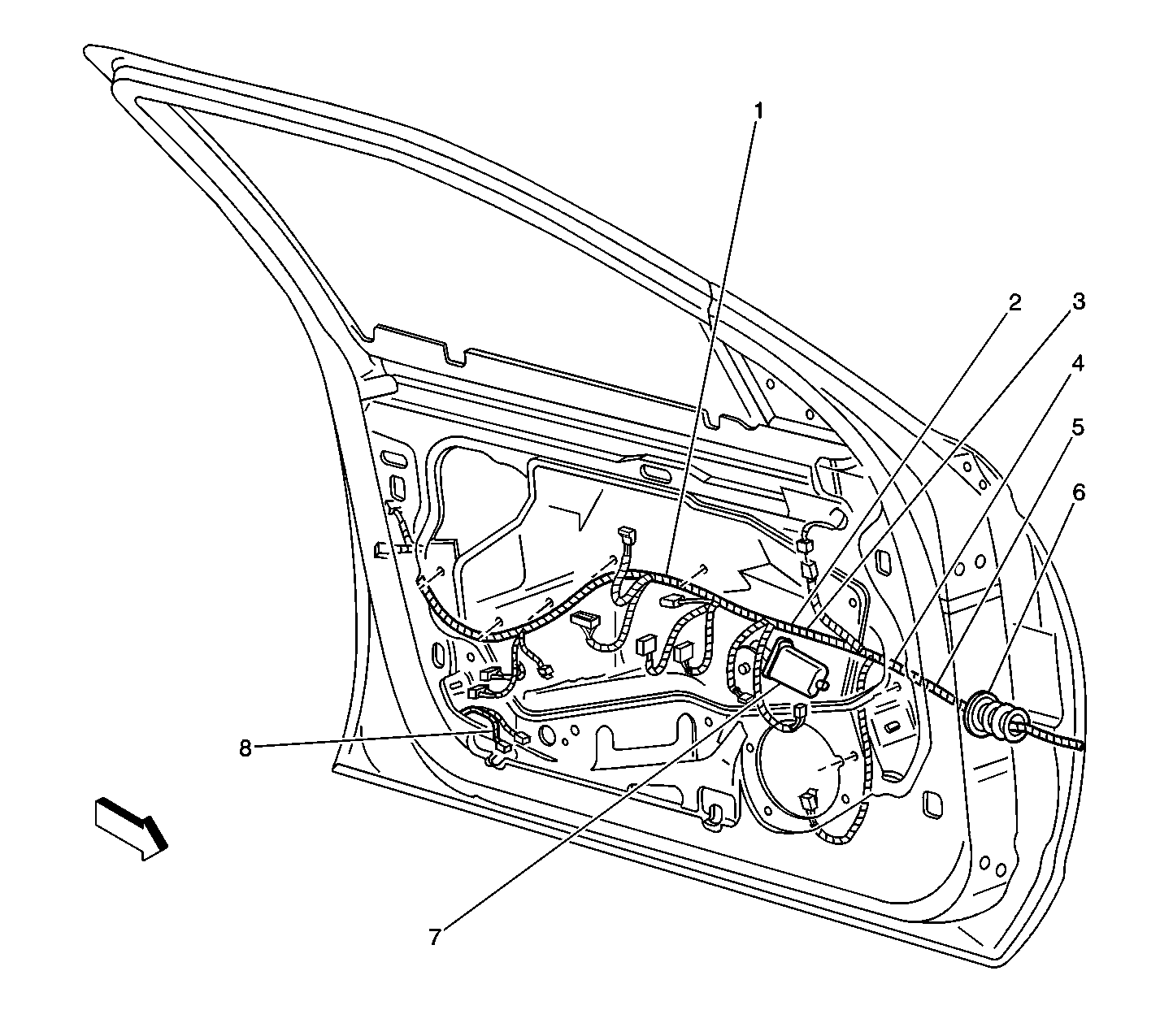 1
2
3
4
5
6
8
7