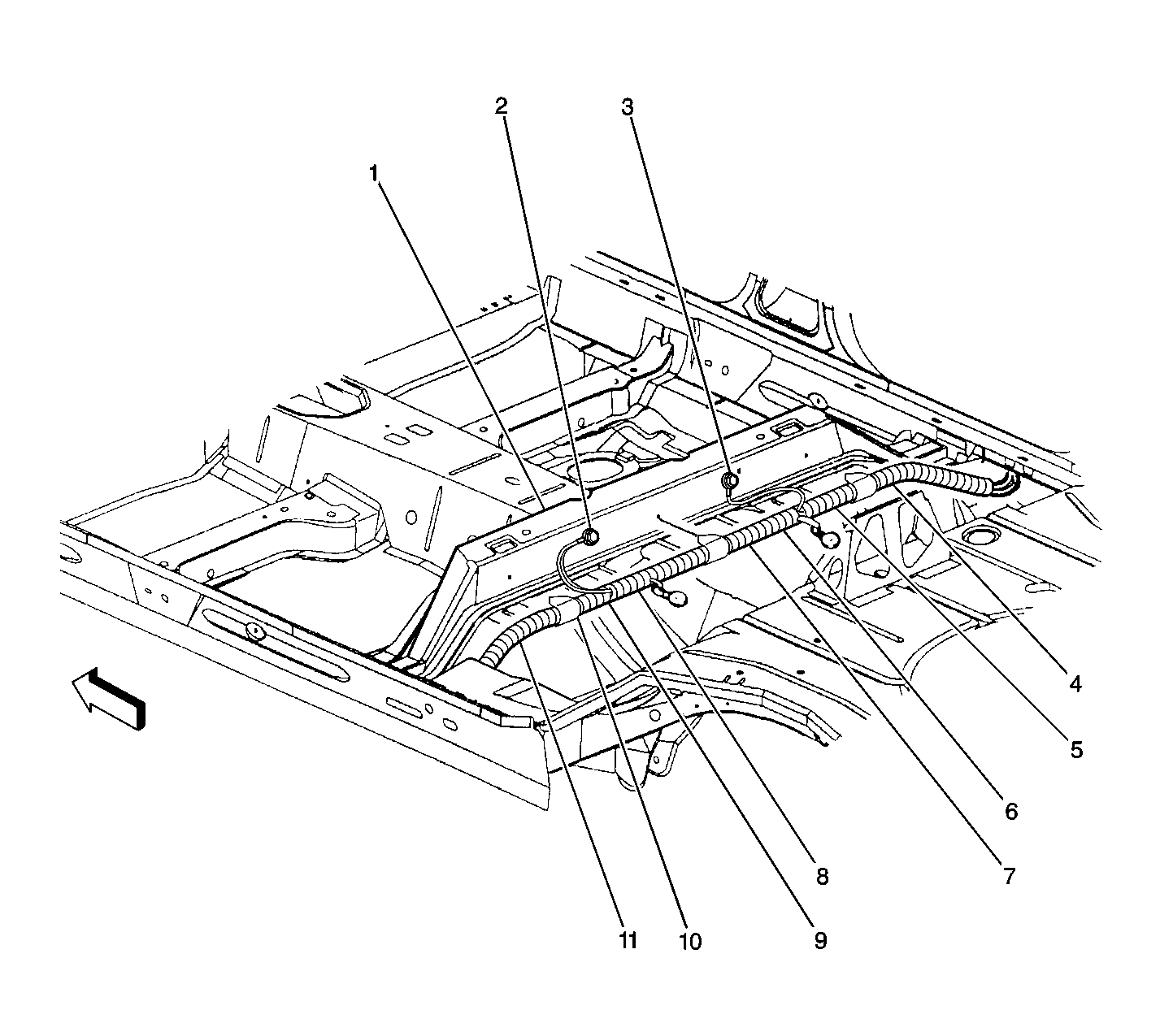 2
3
1
4
5
6
7
8
9
10
11