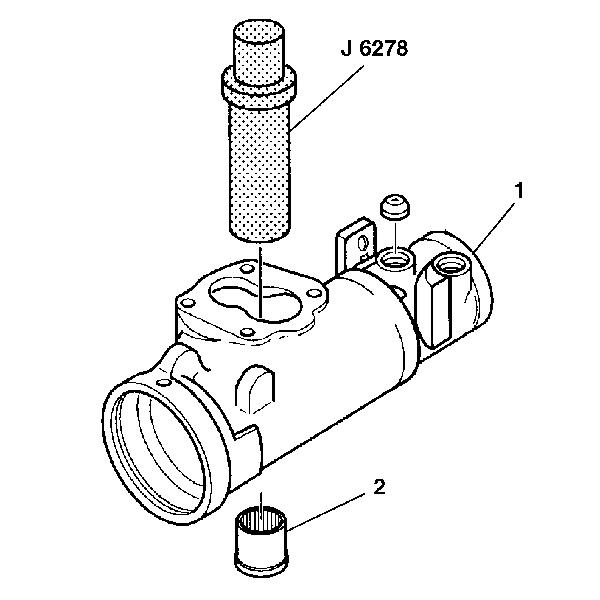 J 6278
1
2