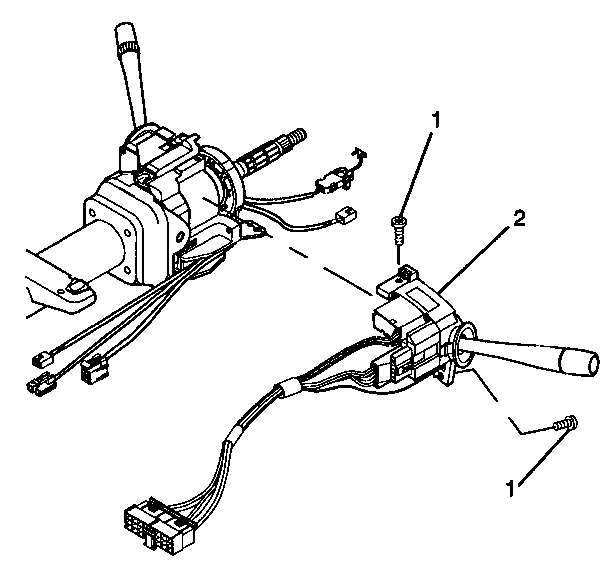 1
2
1