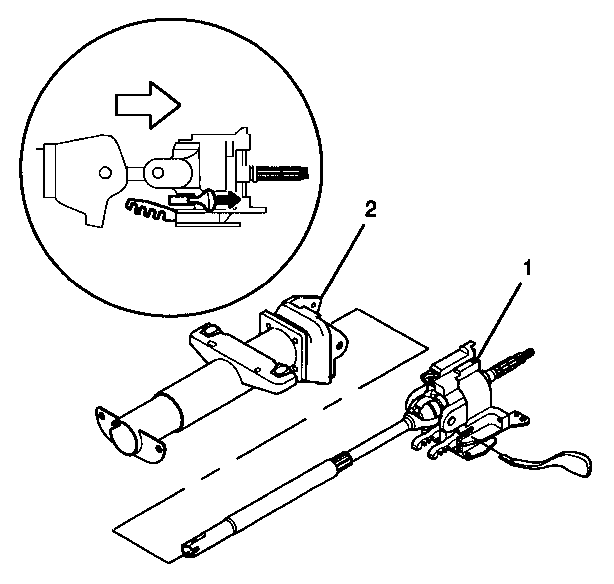 2

1